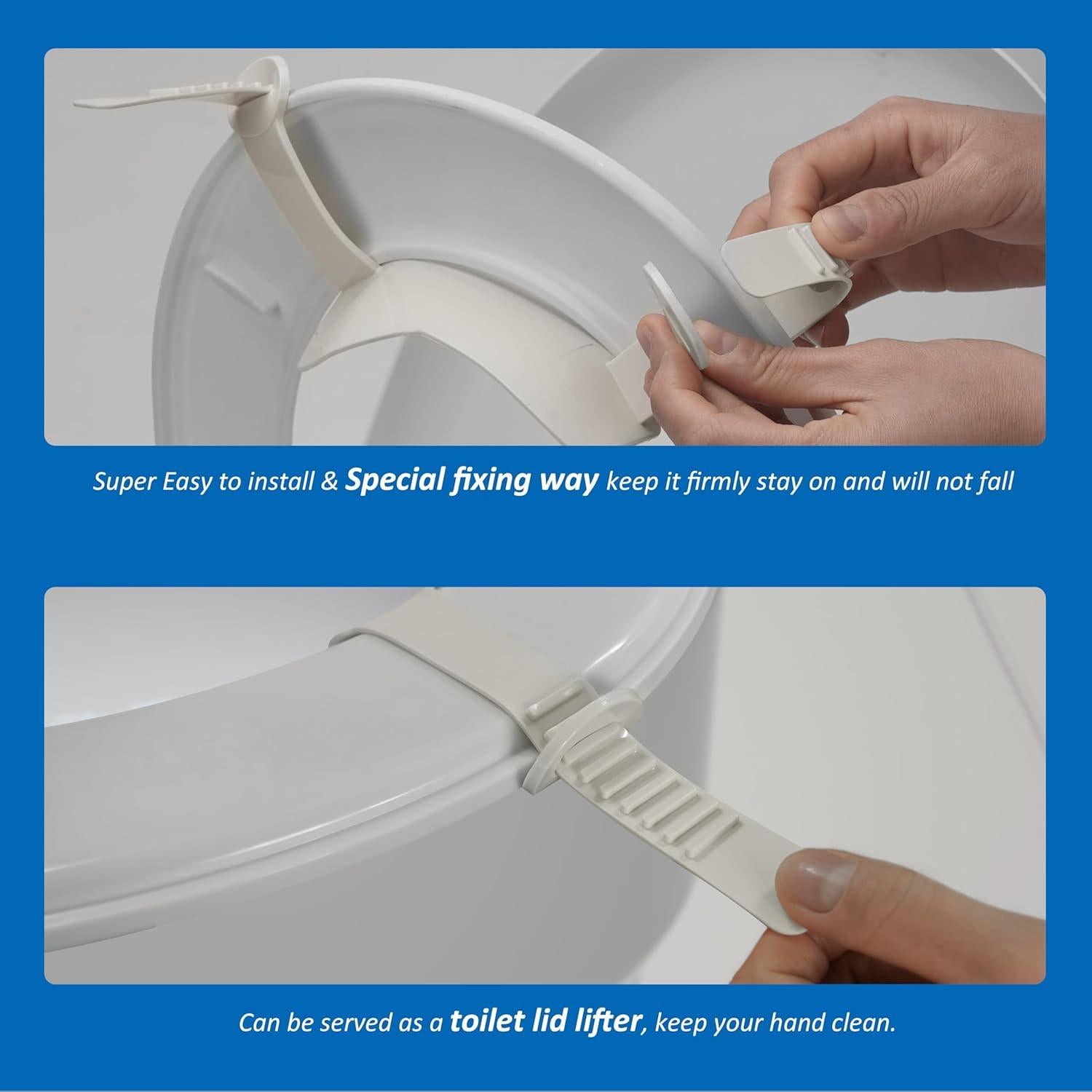 Super Easy to install & Special fixing way keep it firmly stay on and will not fall

Can be served as a toilet lid lifter, keep your hand clean.