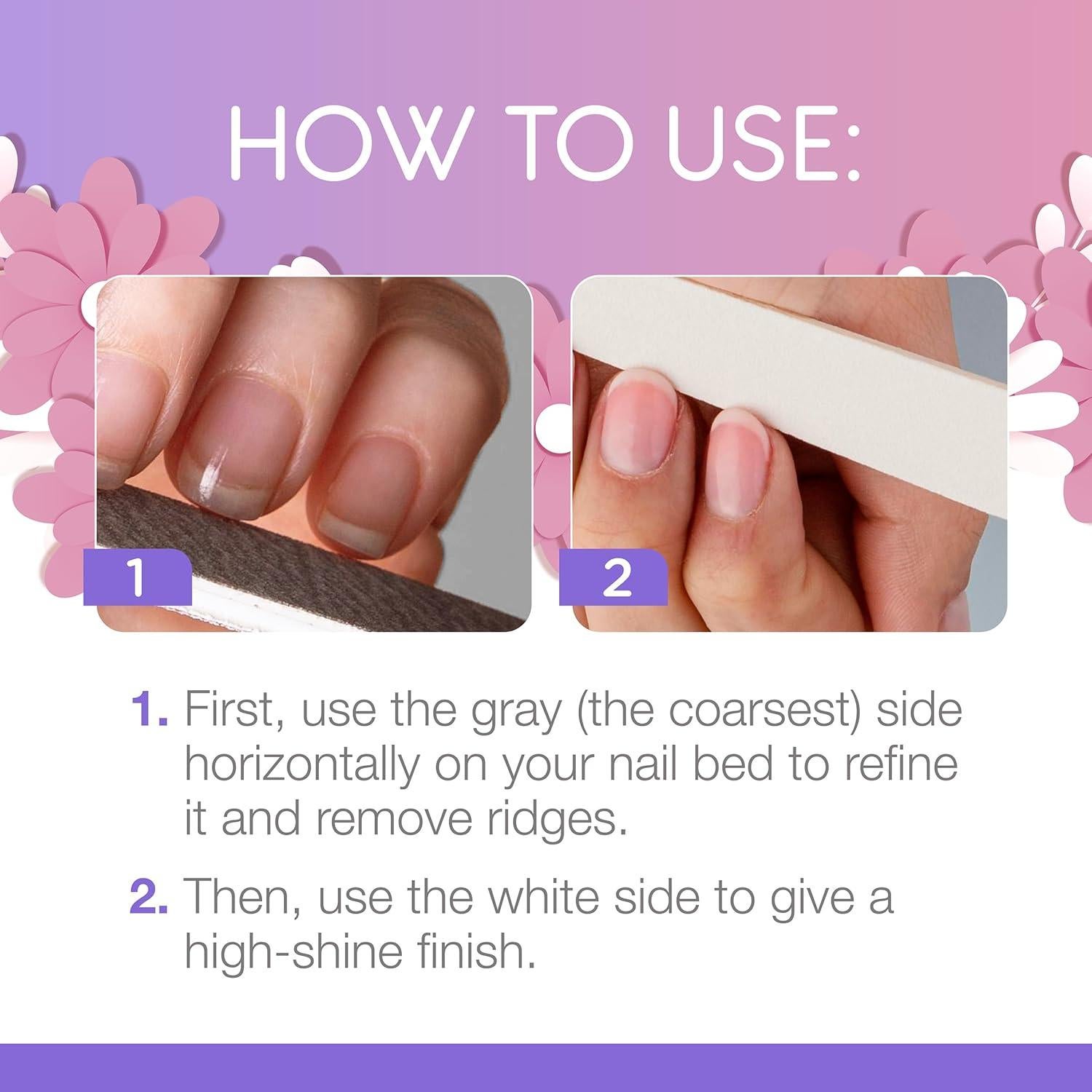 HOW TO USE:

1

2

1. First, use the gray (the coarsest) side horizontally on your nail bed to refine it and remove ridges.

2. Then, use the white side to give a high-shine finish.