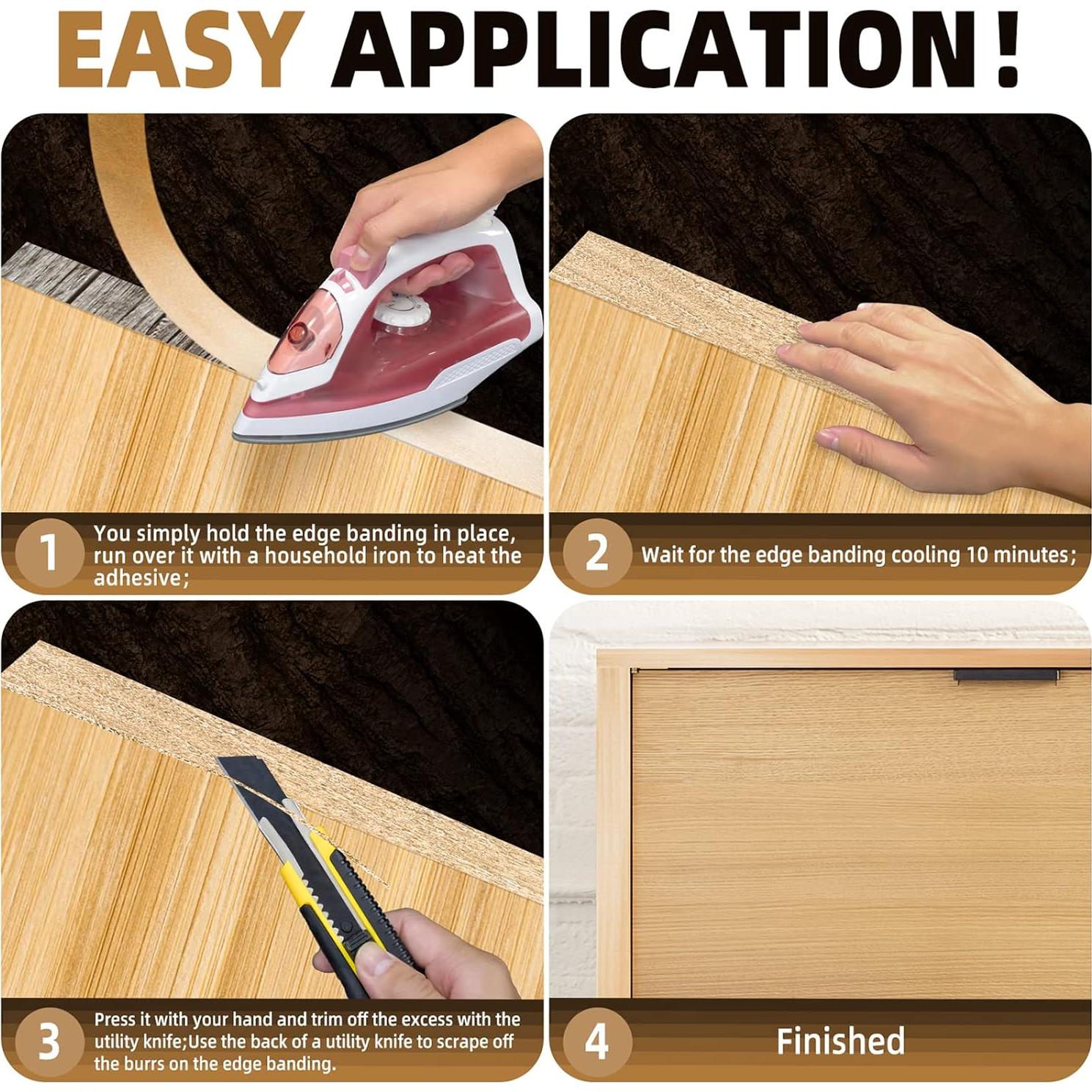 EASY APPLICATION!

1 You simply hold the edge banding in place, run over it with a household iron to heat the adhesive;

2 Wait for the edge banding cooling 10 minutes;

3 Press it with your hand and trim off the excess with the utility knife;Use the back of a utility knife to scrape off the burrs on the edge banding.

4 Finished