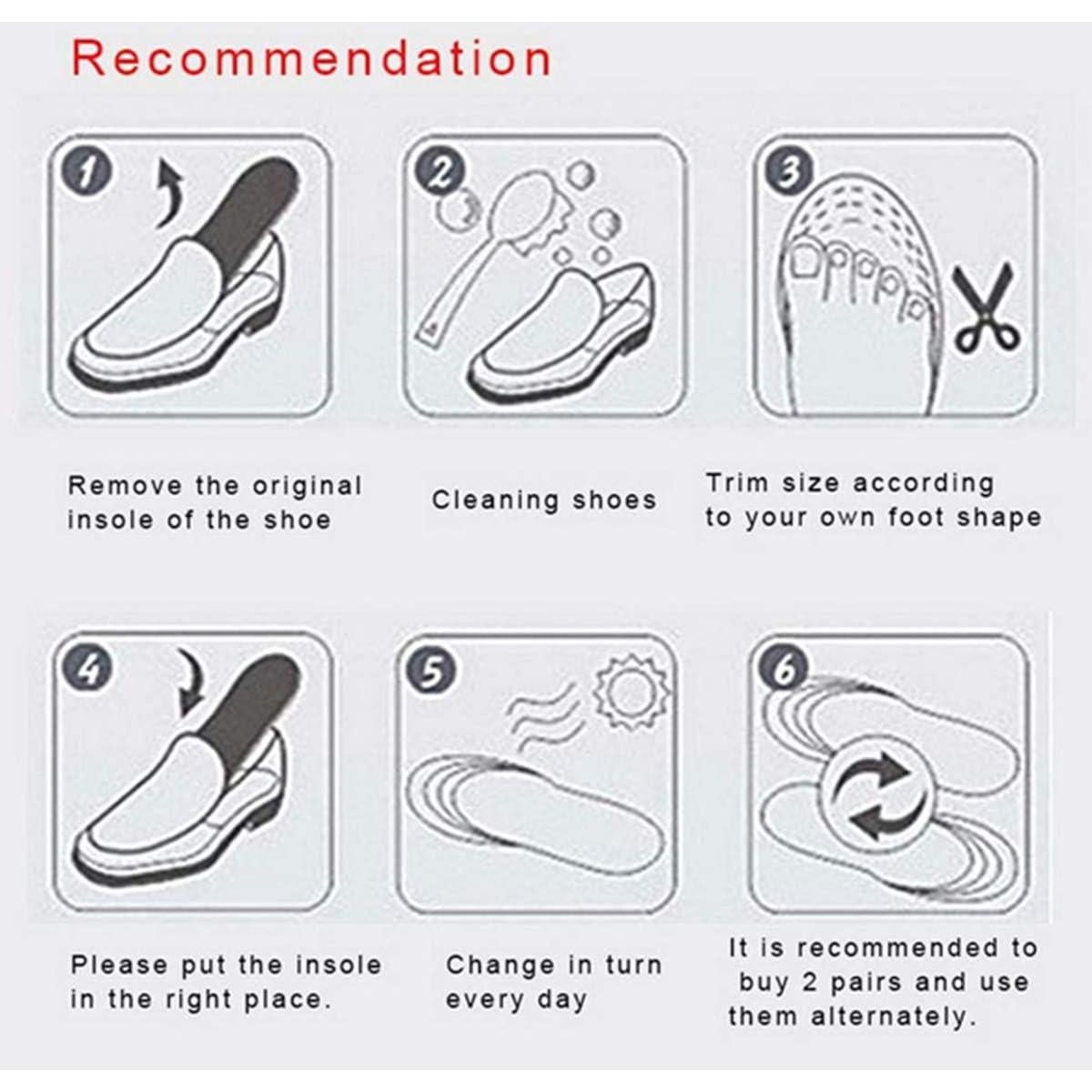 Recommendation

1

2

3

Remove the original insole of the shoe

Cleaning shoes

Trim size according to your own foot shape

4

5

6

Please put the insole in the right place.

Change in turn every day

It is recommended to buy 2 pairs and use them alternately.