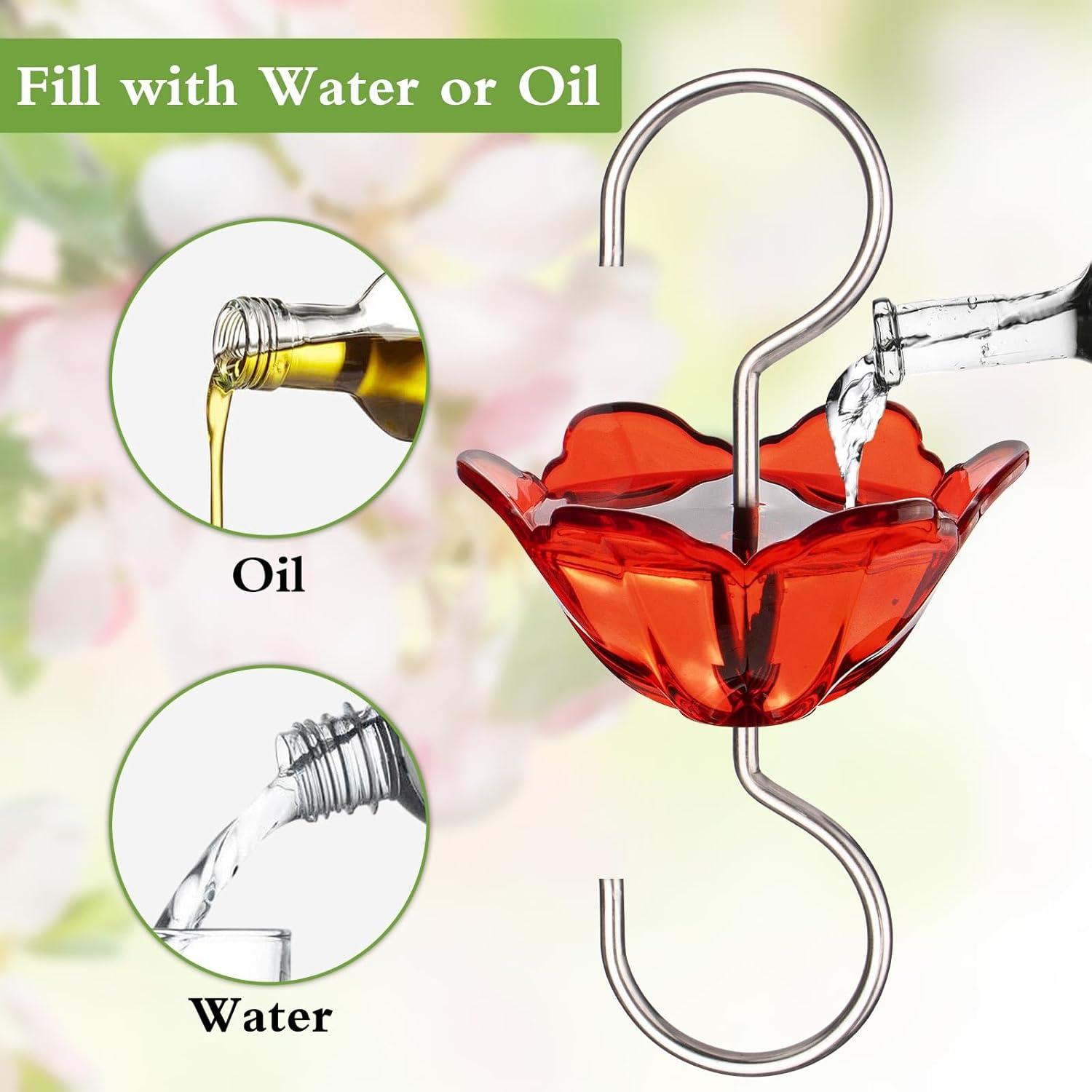 Fill with Water or Oil

Oil

Water