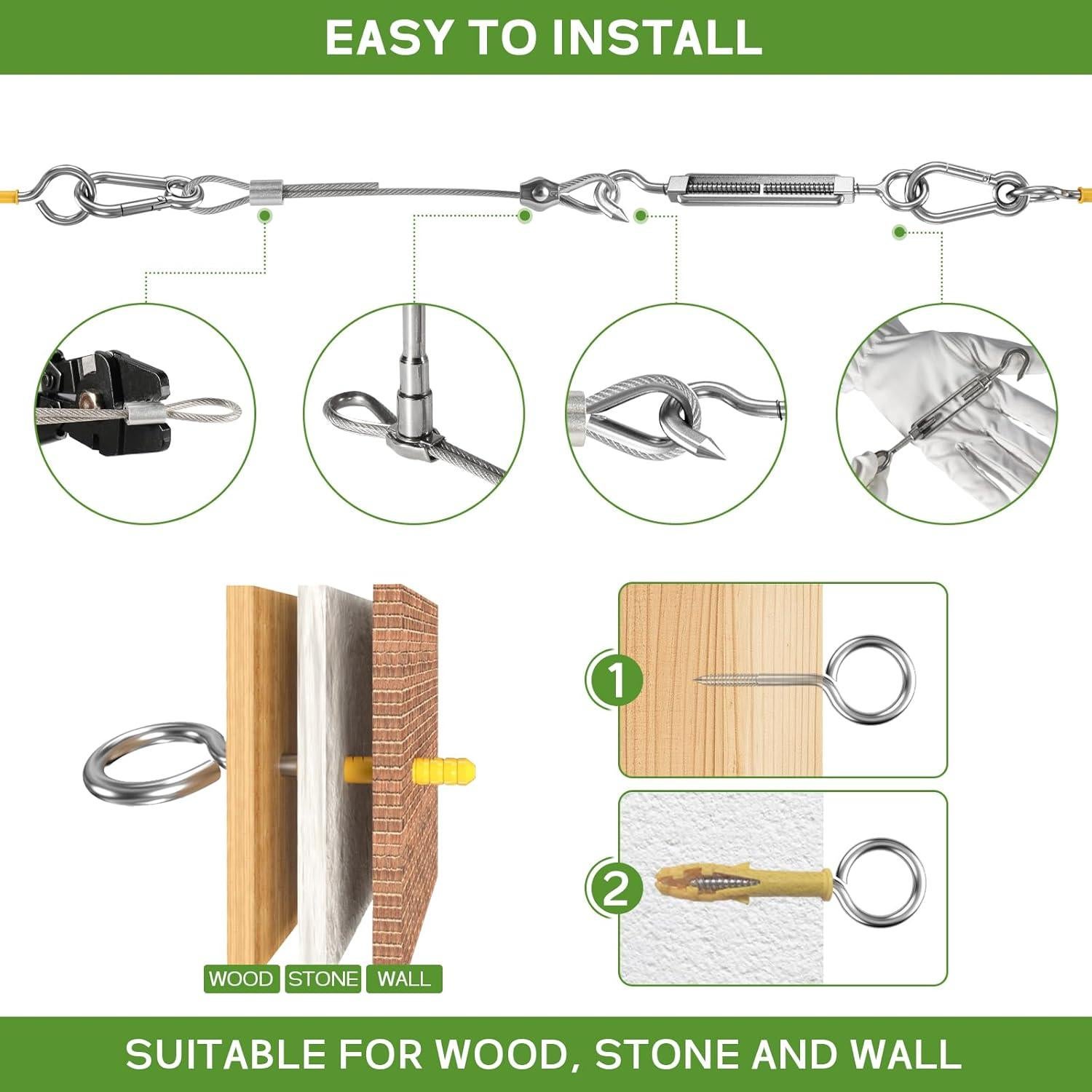 EASY TO INSTALL

WOOD STONE WALL

1

2

SUITABLE FOR WOOD, STONE AND WALL