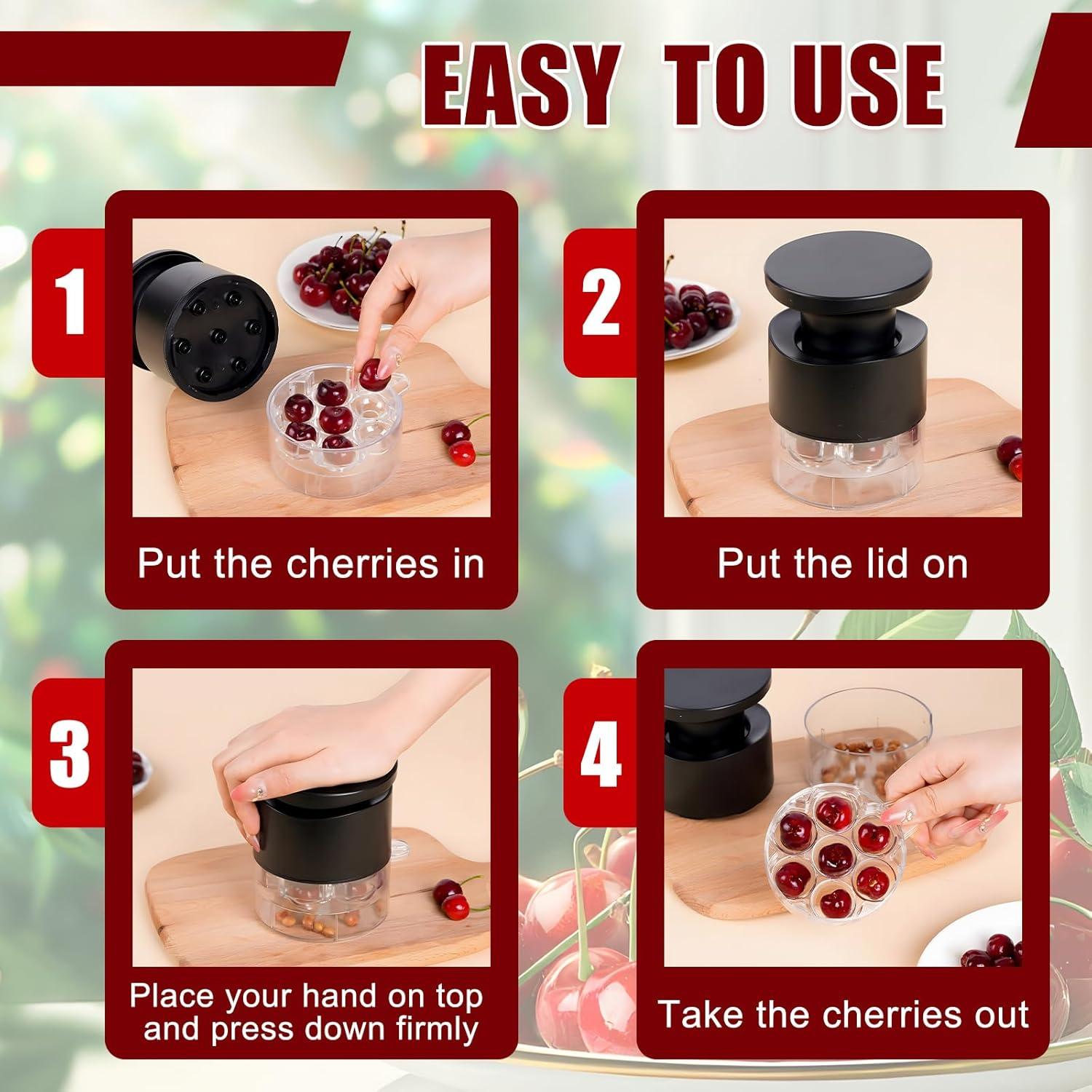 EASY TO USE

1

Put the cherries in

2

Put the lid on

3

Place your hand on top and press down firmly

4

Take the cherries out