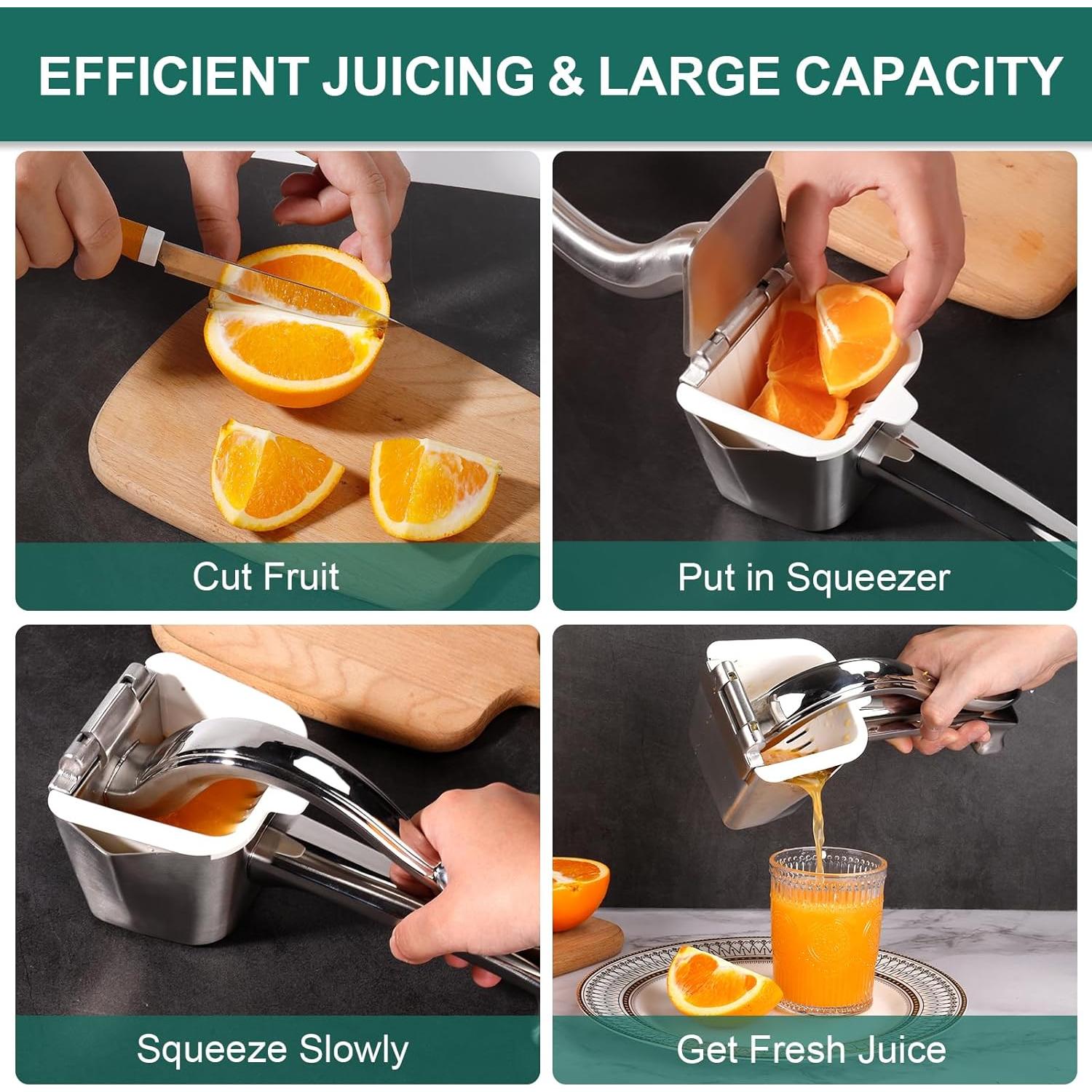 EFFICIENT JUICING & LARGE CAPACITY

Cut Fruit

Put in Squeezer

Squeeze Slowly

Get Fresh Juice