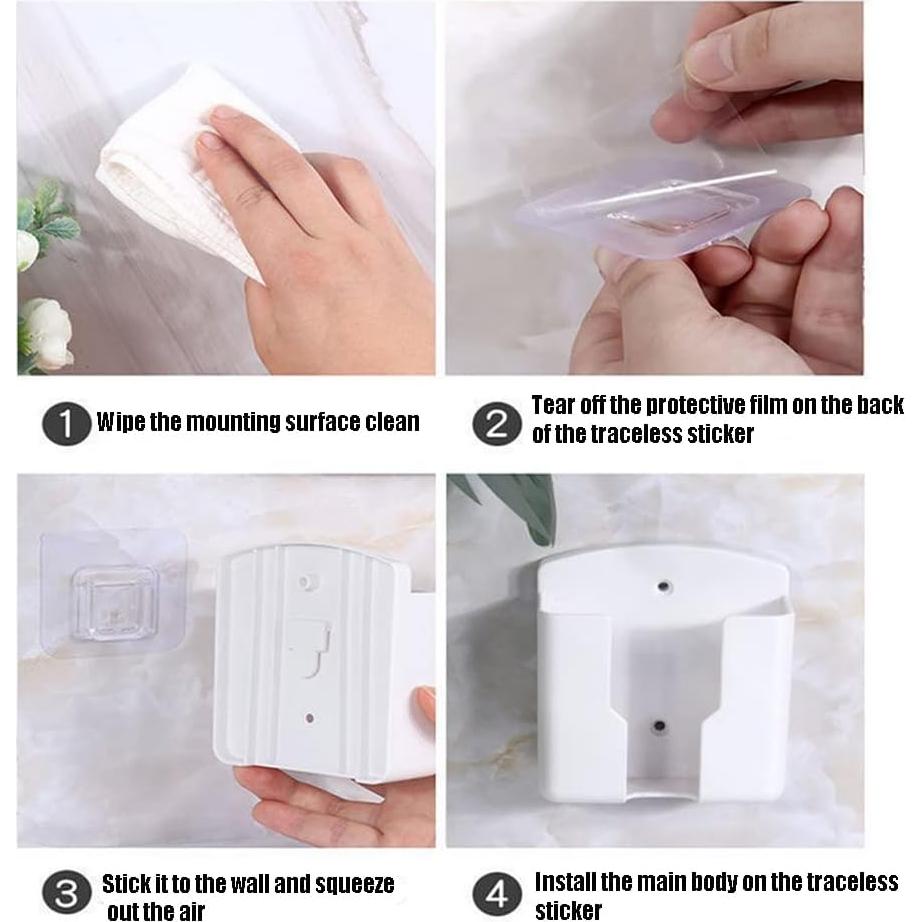 1 Wipe the mounting surface clean

2 Tear off the protective film on the back of the traceless sticker

3 Stick it to the wall and squeeze out the air

4 Install the main body on the traceless sticker