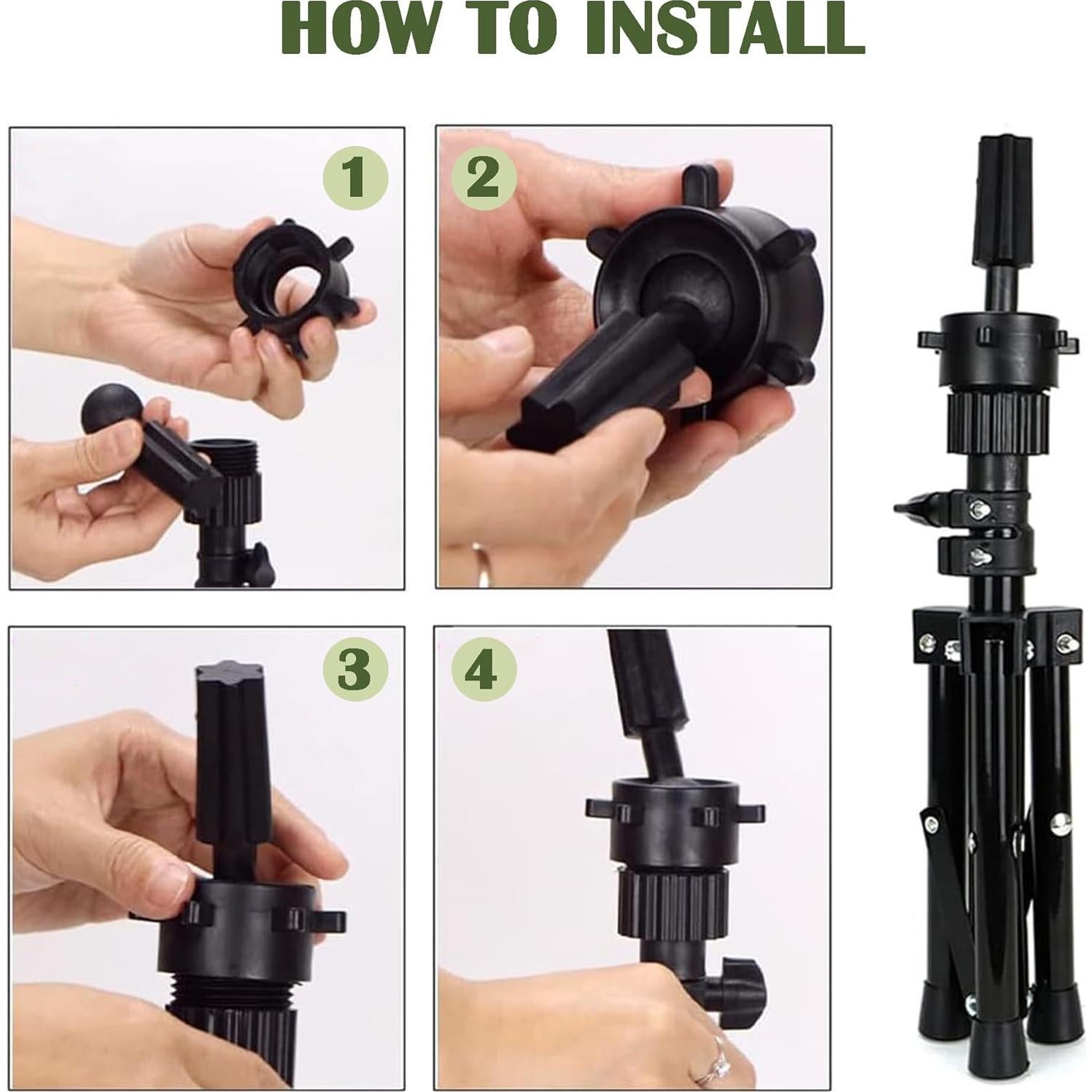 HOW TO INSTALL

1

2

3

4