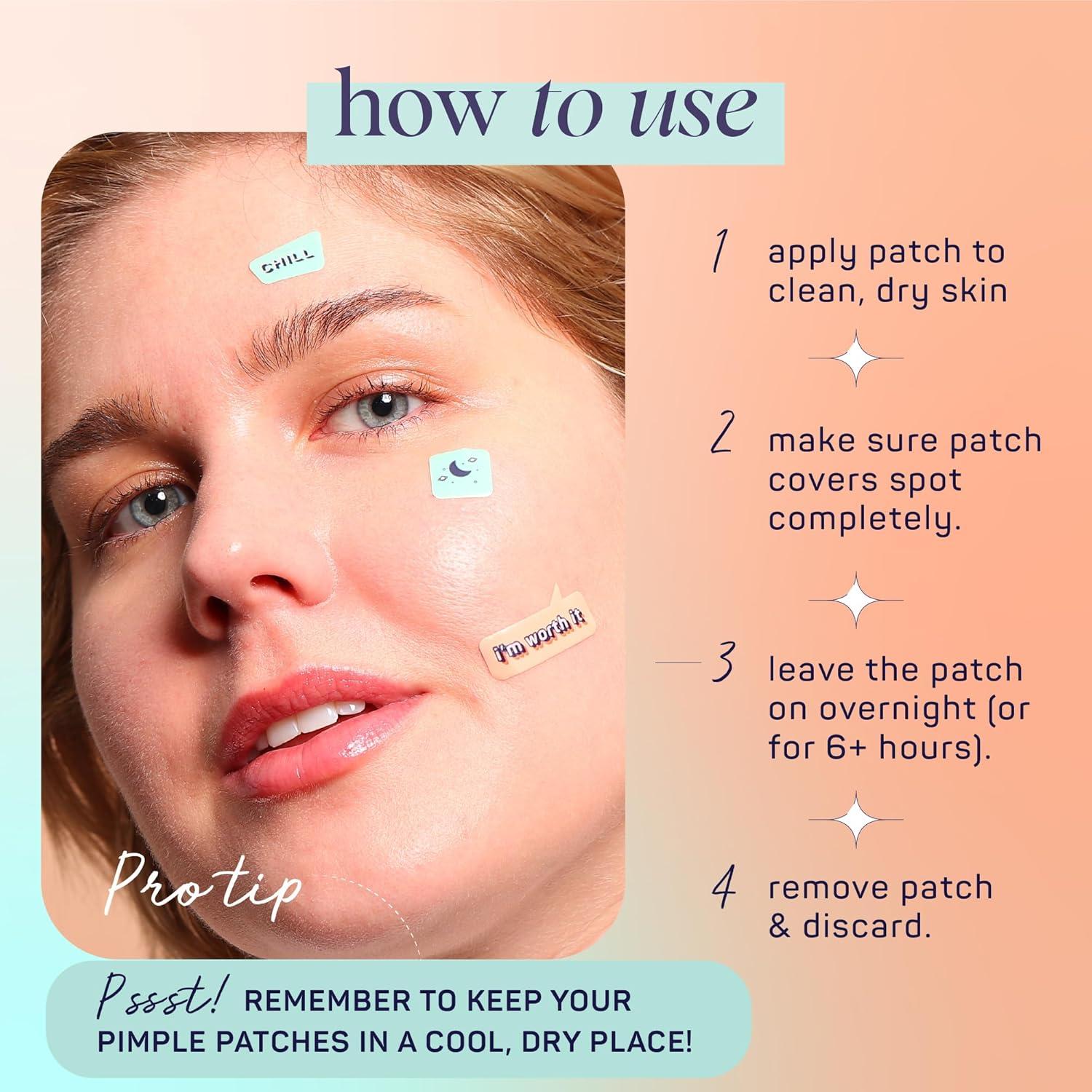 how to use

CHILL

i'm worth it

1 apply patch to clean, dry skin

2 make sure patch covers spot completely.

3 leave the patch on overnight (or for 6+ hours).

4 remove patch & discard.

Pro tip

Pssst! REMEMBER TO KEEP YOUR PIMPLE PATCHES IN A COOL, DRY PLACE!