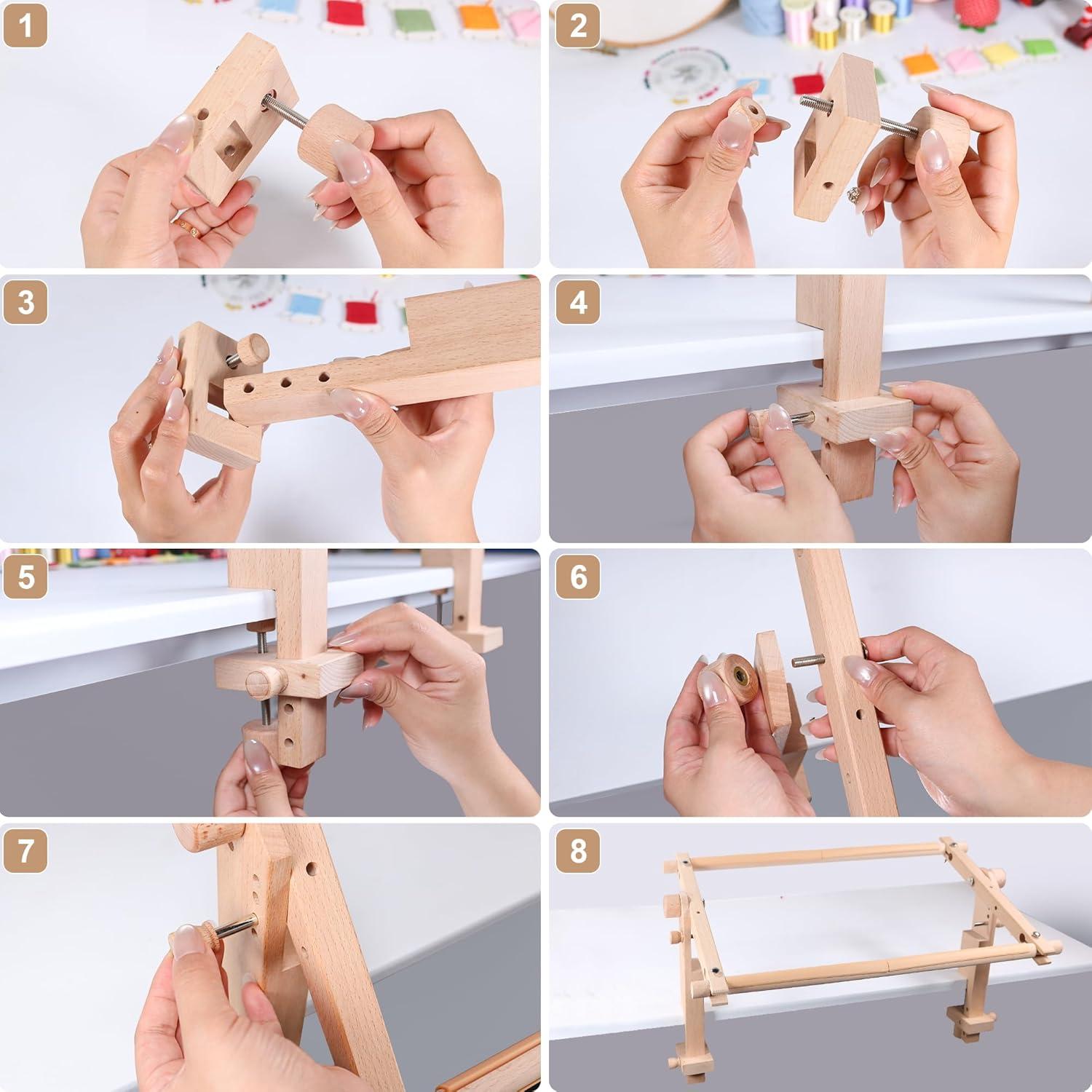 1

2

3

4

5

6

7

8