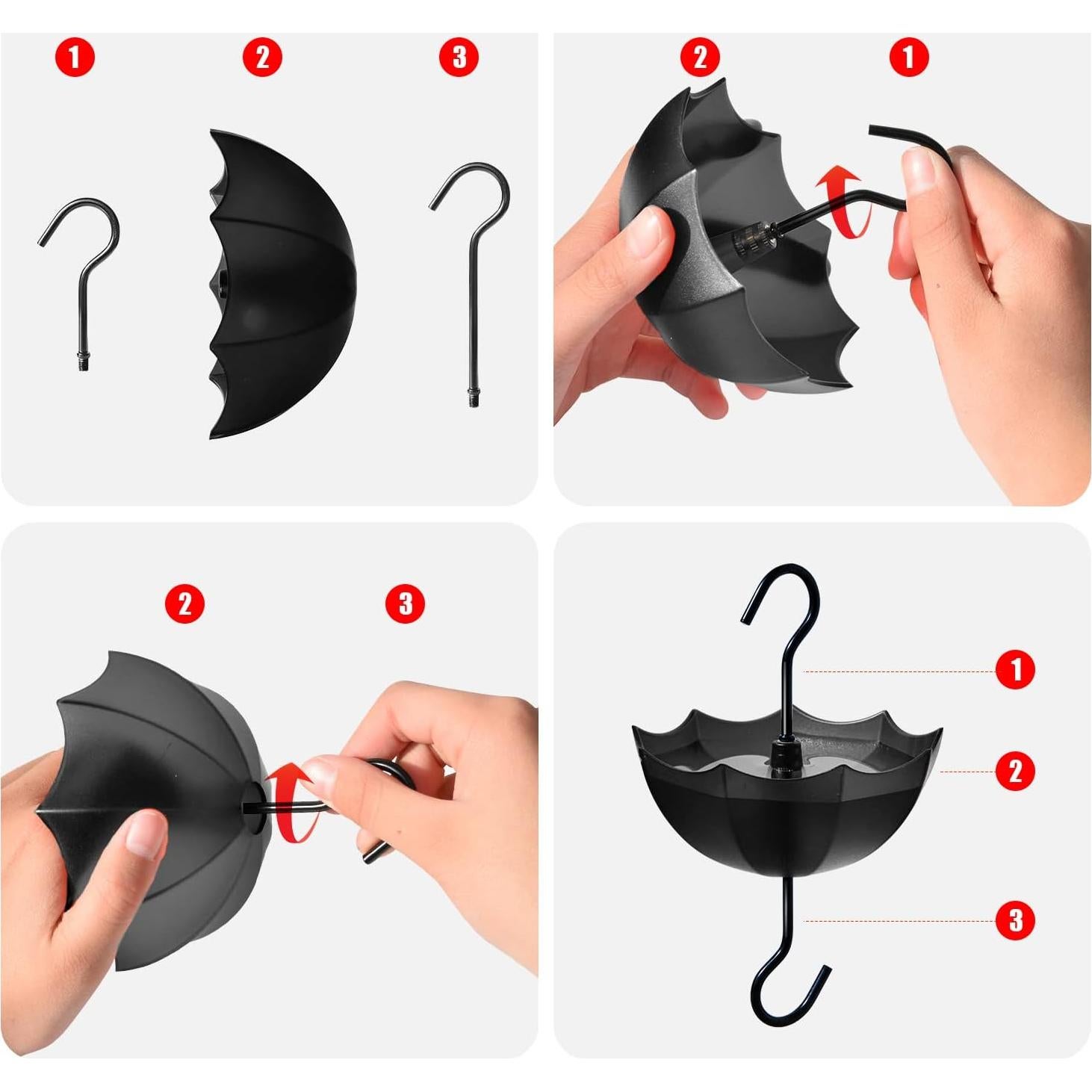 1 2 3

2 1

2 3

1
2
3