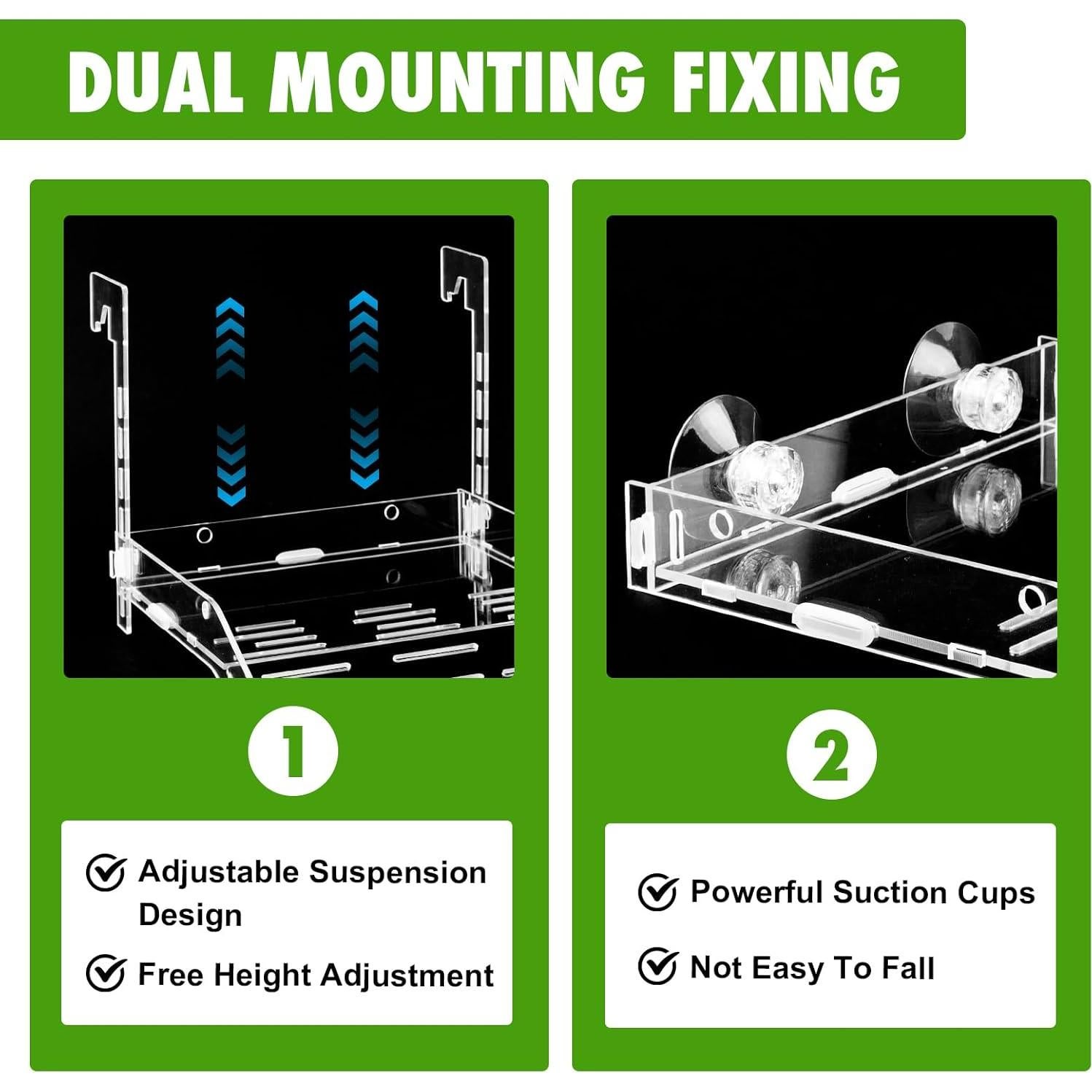 DUAL MOUNTING FIXING

1

Adjustable Suspension Design

Free Height Adjustment

2

Powerful Suction Cups

Not Easy To Fall