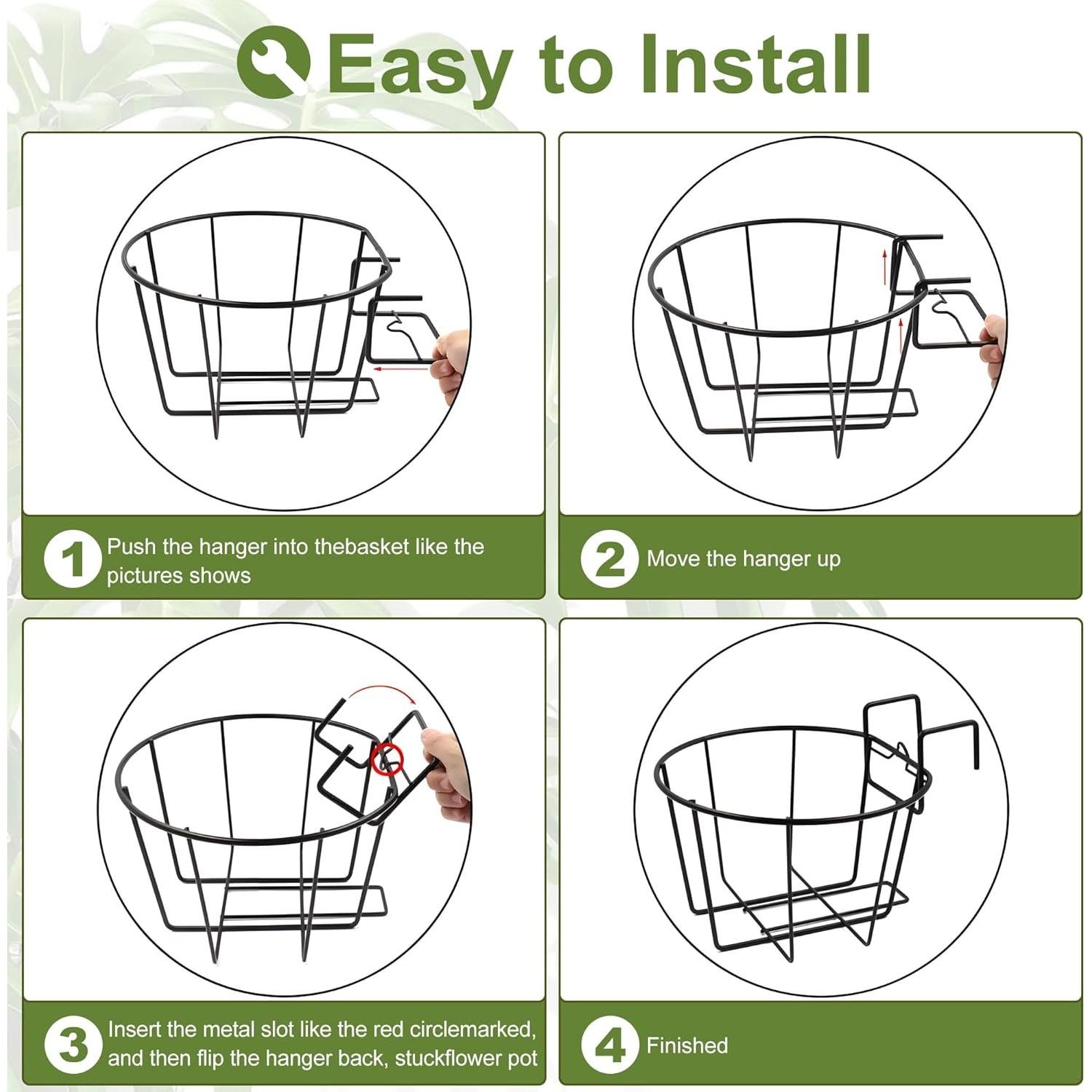 Easy to Install

1 Push the hanger into thebasket like the pictures shows

2 Move the hanger up

3 Insert the metal slot like the red circlemarked, and then flip the hanger back, stuckflower pot

4 Finished