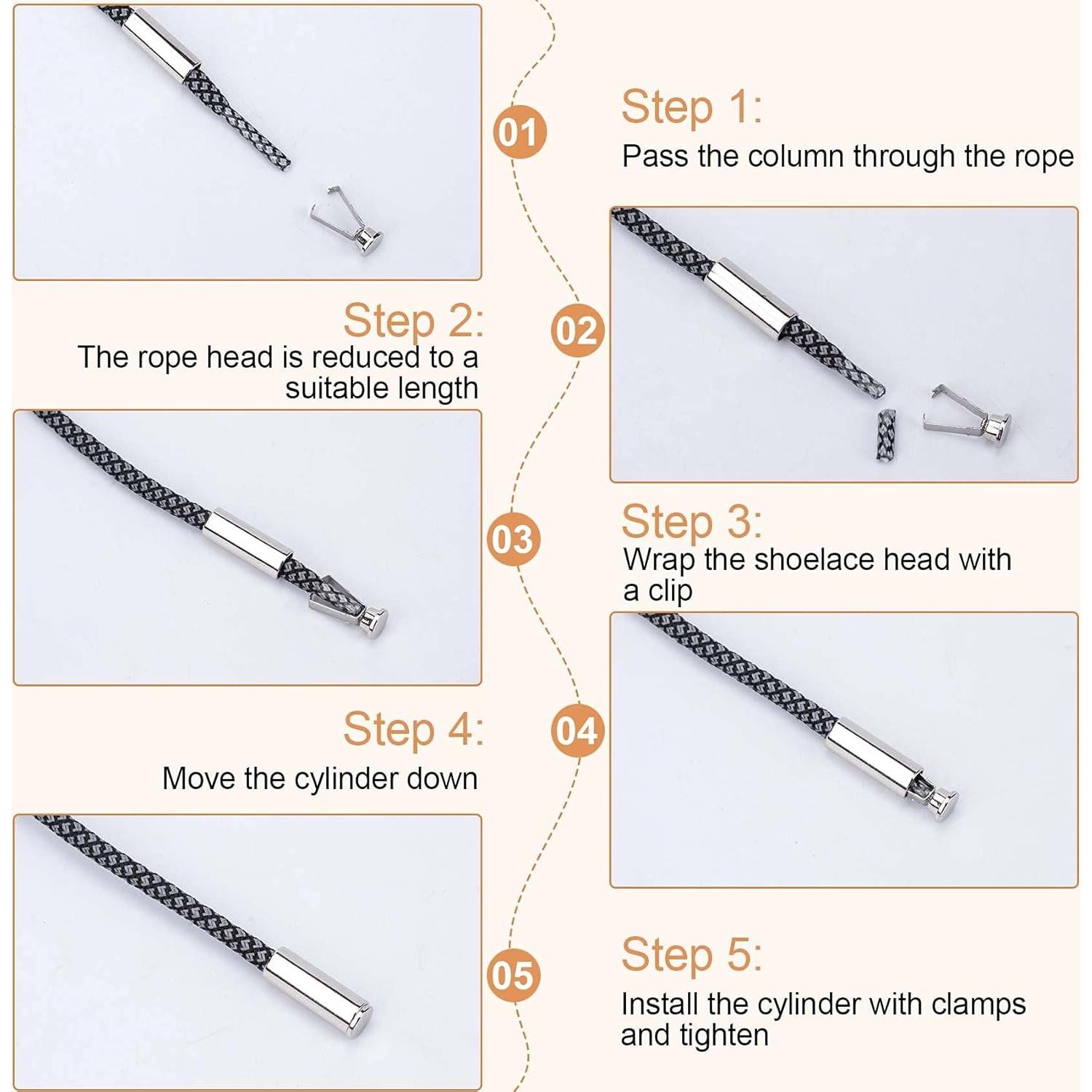 01

Step 1:
Pass the column through the rope

Step 2:
The rope head is reduced to a suitable length

02

03

Step 3:
Wrap the shoelace head with a clip

Step 4:
Move the cylinder down

04

05

Step 5:
Install the cylinder with clamps and tighten