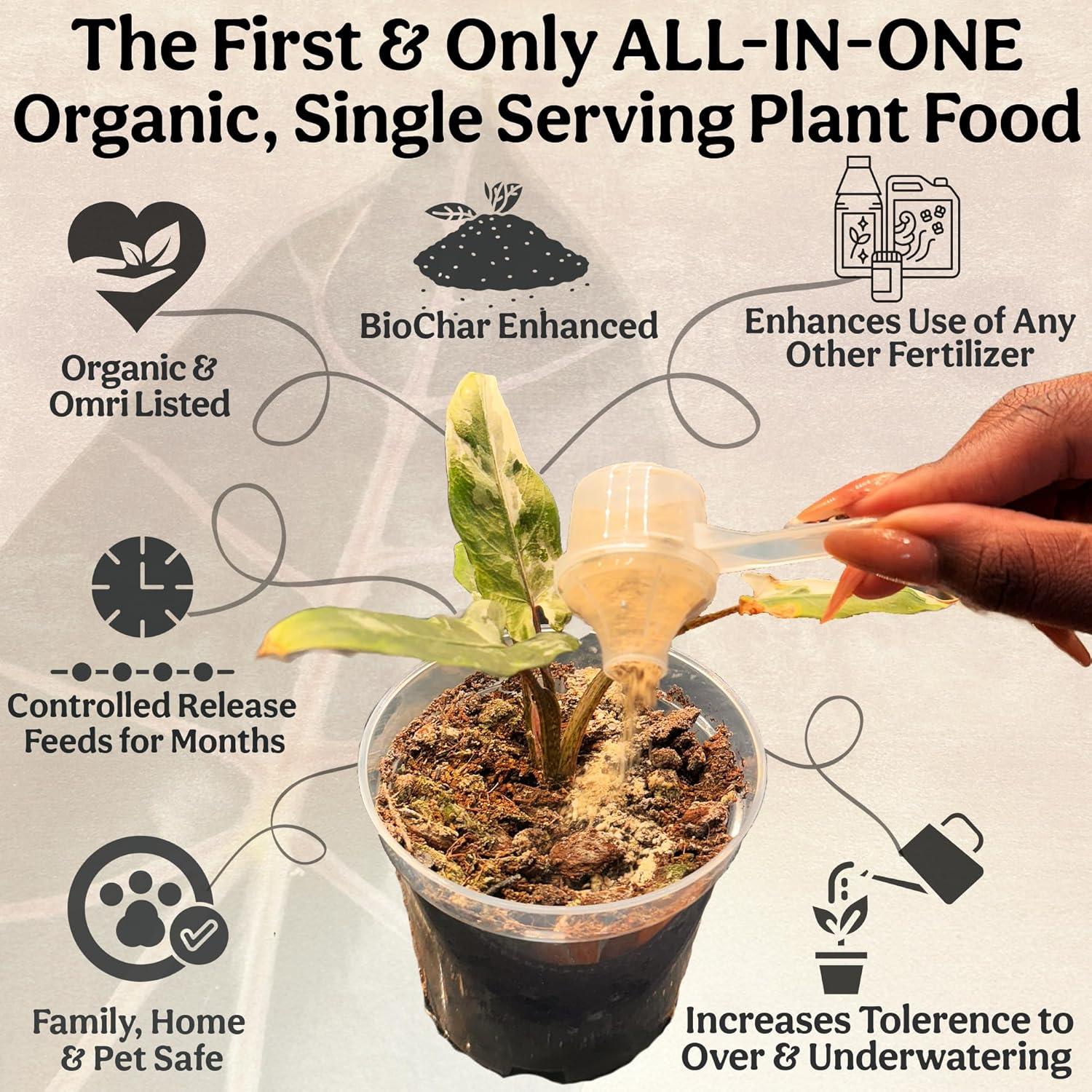 The First & Only ALL-IN-ONE Organic, Single Serving Plant Food

Organic & Omri Listed

BioChar Enhanced

Enhances Use of Any Other Fertilizer

Controlled Release Feeds for Months

Family, Home & Pet Safe

Increases Tolerence to Over & Underwatering