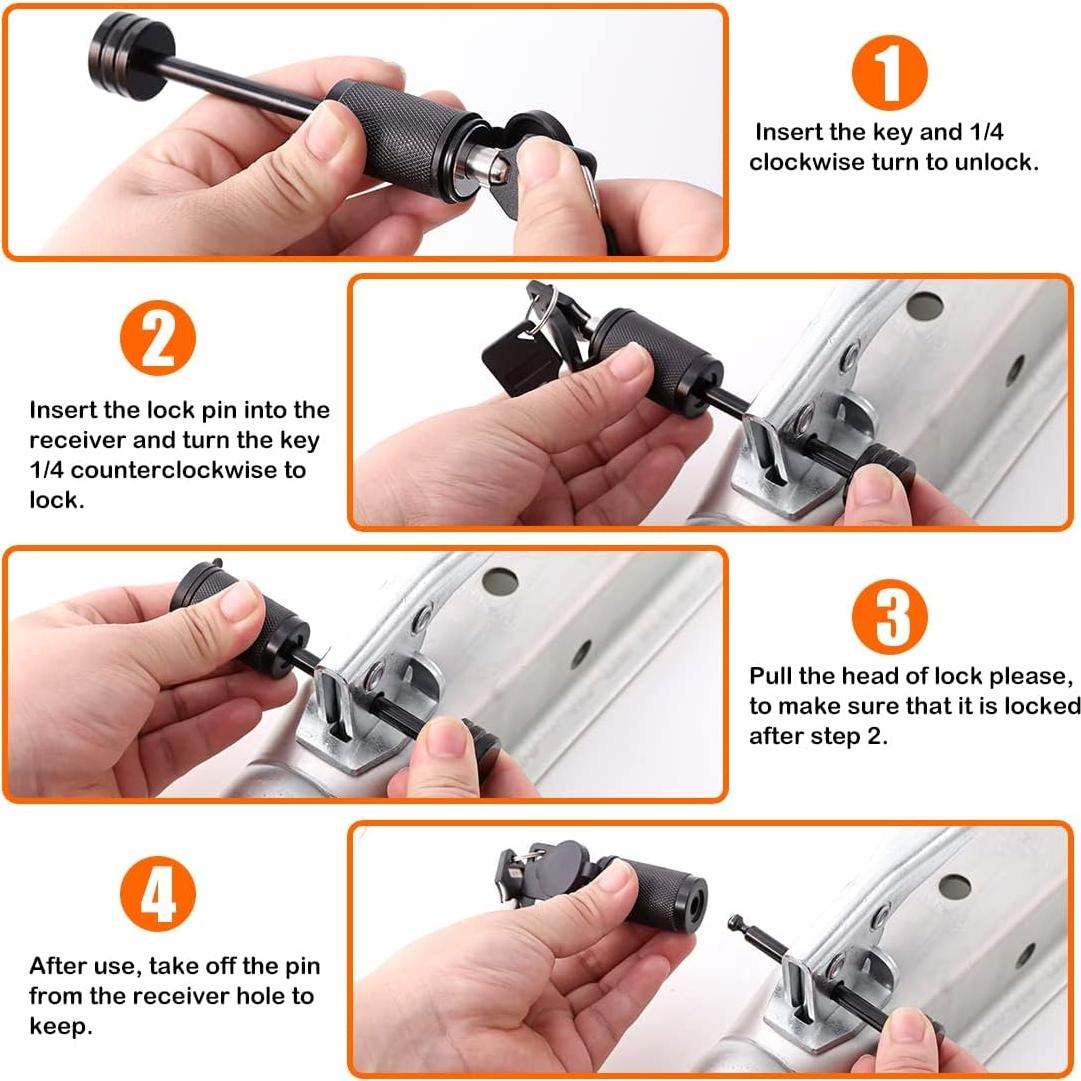 1
Insert the key and 1/4 clockwise turn to unlock.

2
Insert the lock pin into the receiver and turn the key 1/4 counterclockwise to lock.

3
Pull the head of lock please, to make sure that it is locked after step 2.

4
After use, take off the pin from the receiver hole to keep.