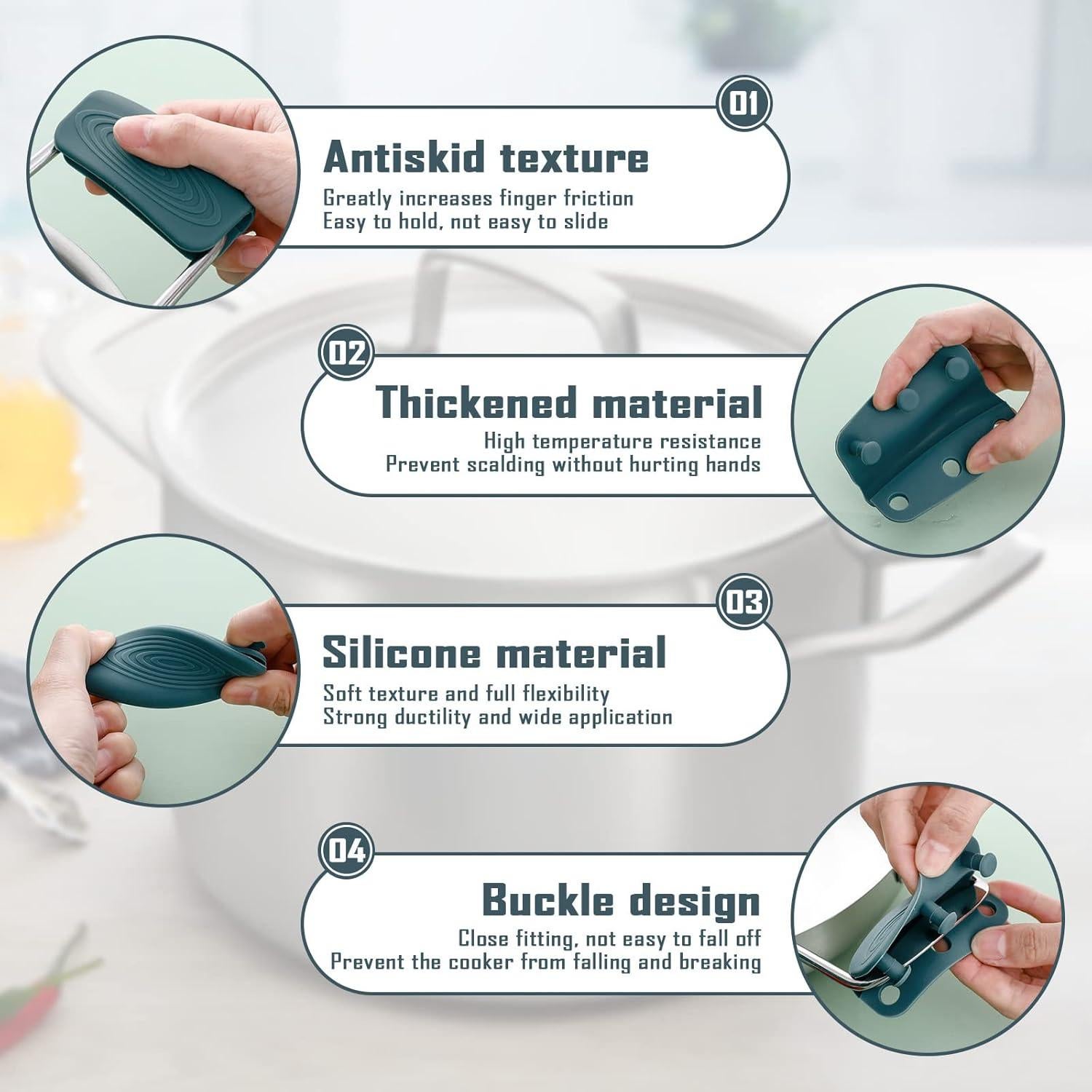 01

Antiskid texture

Greatly increases finger friction
Easy to hold, not easy to slide

02

Thickened material

High temperature resistance
Prevent scalding without hurting hands

03

Silicone material

Soft texture and full flexibility
Strong ductility and wide application

04

Buckle design

Close fitting, not easy to fall off
Prevent the cooker from falling and breaking