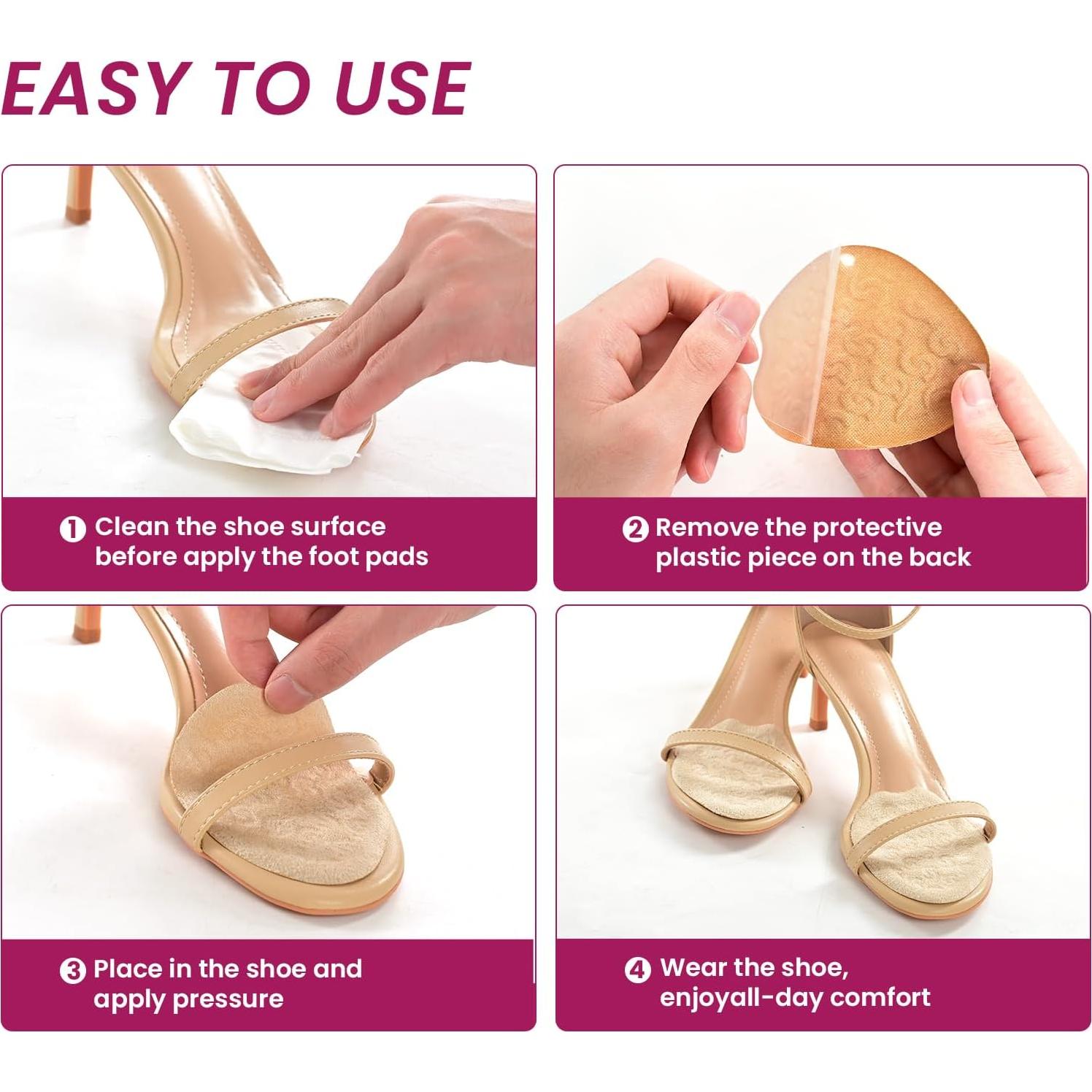 EASY TO USE

1 Clean the shoe surface before apply the foot pads

2 Remove the protective plastic piece on the back

3 Place in the shoe and apply pressure

4 Wear the shoe, enjoyall-day comfort