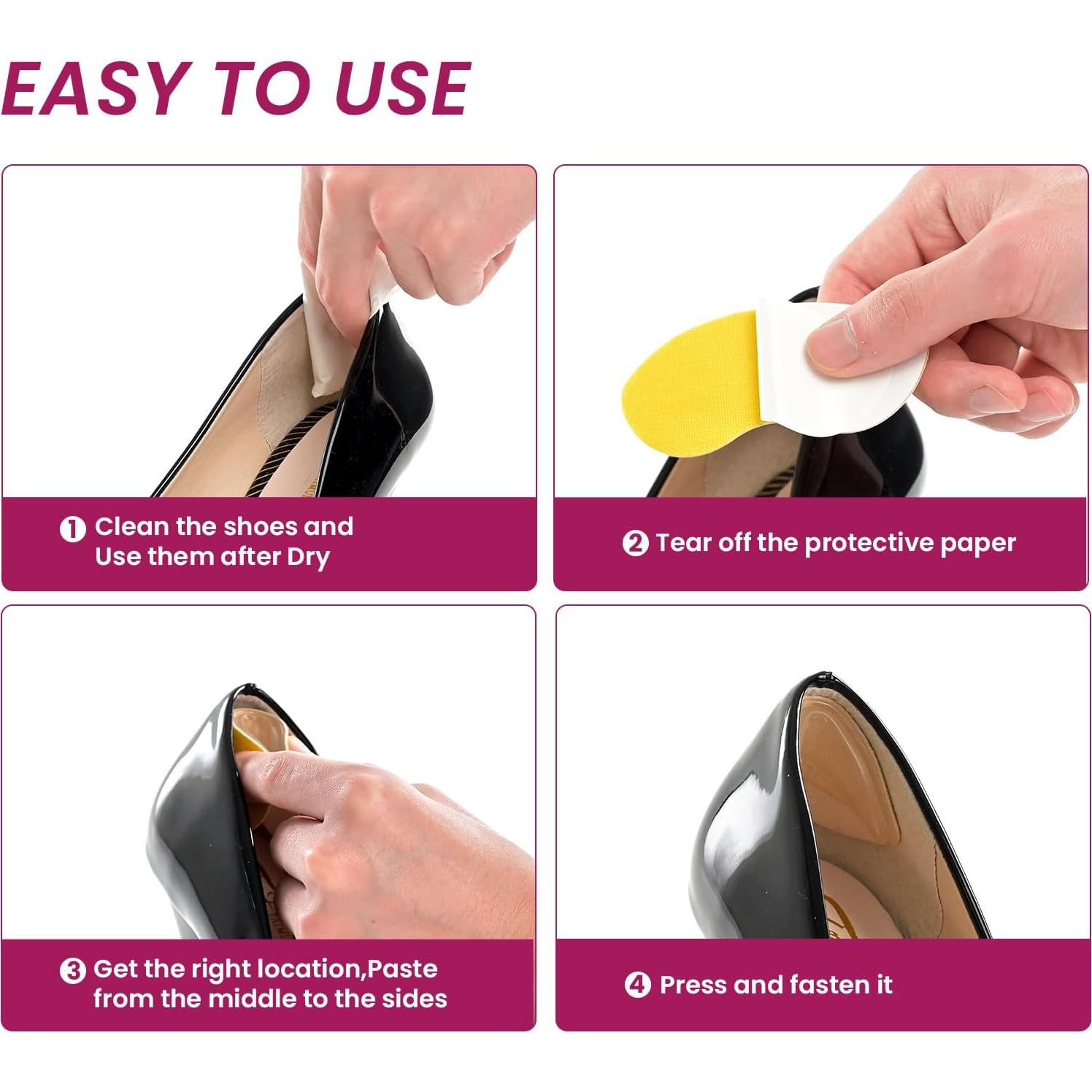 EASY TO USE

1 Clean the shoes and Use them after Dry

2 Tear off the protective paper

3 Get the right location,Paste from the middle to the sides

4 Press and fasten it