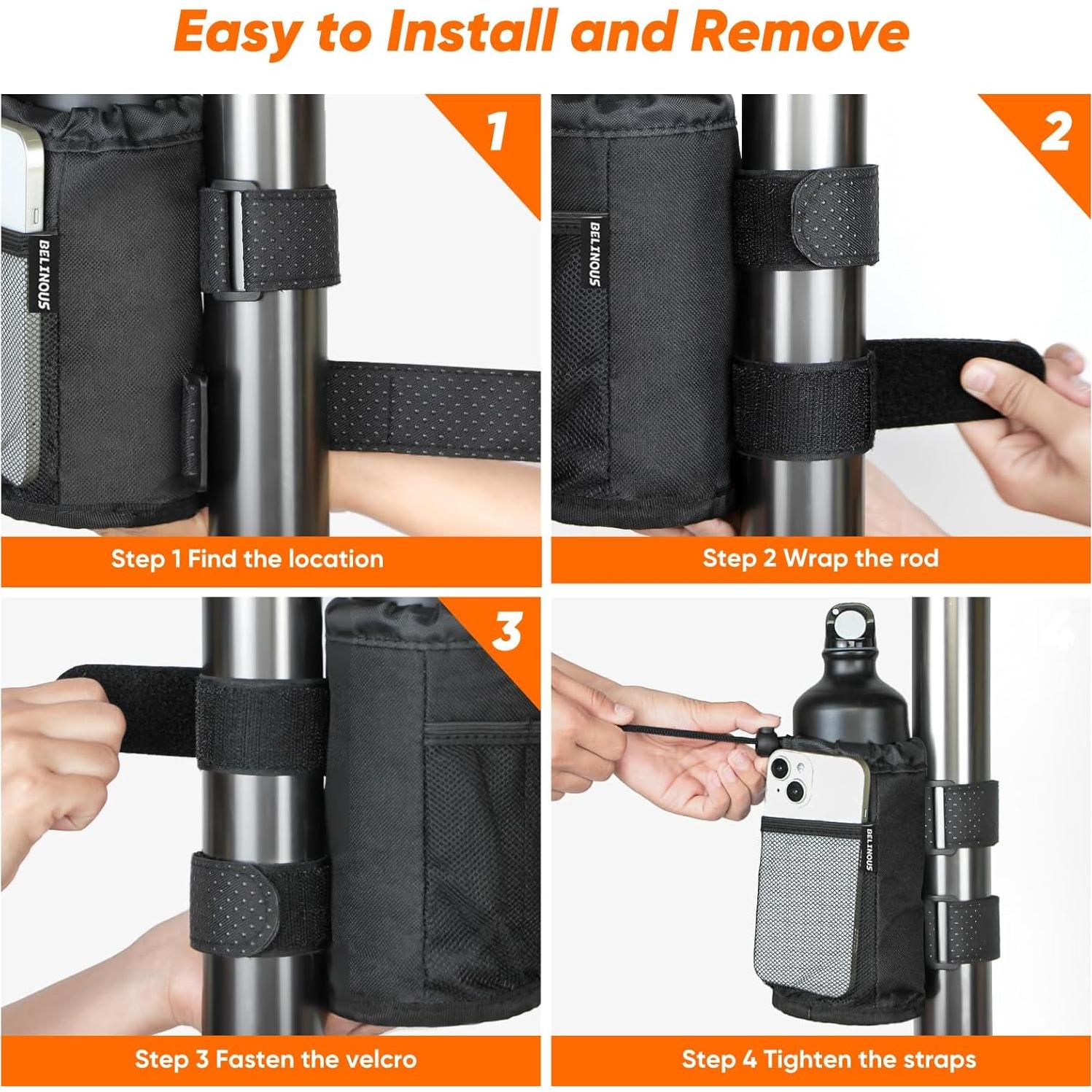 Easy to Install and Remove

1

BELINOUS

Step 1 Find the location

2

BELINOUS

Step 2 Wrap the rod

3

Step 3 Fasten the velcro

4

BELINOUS

Step 4 Tighten the straps