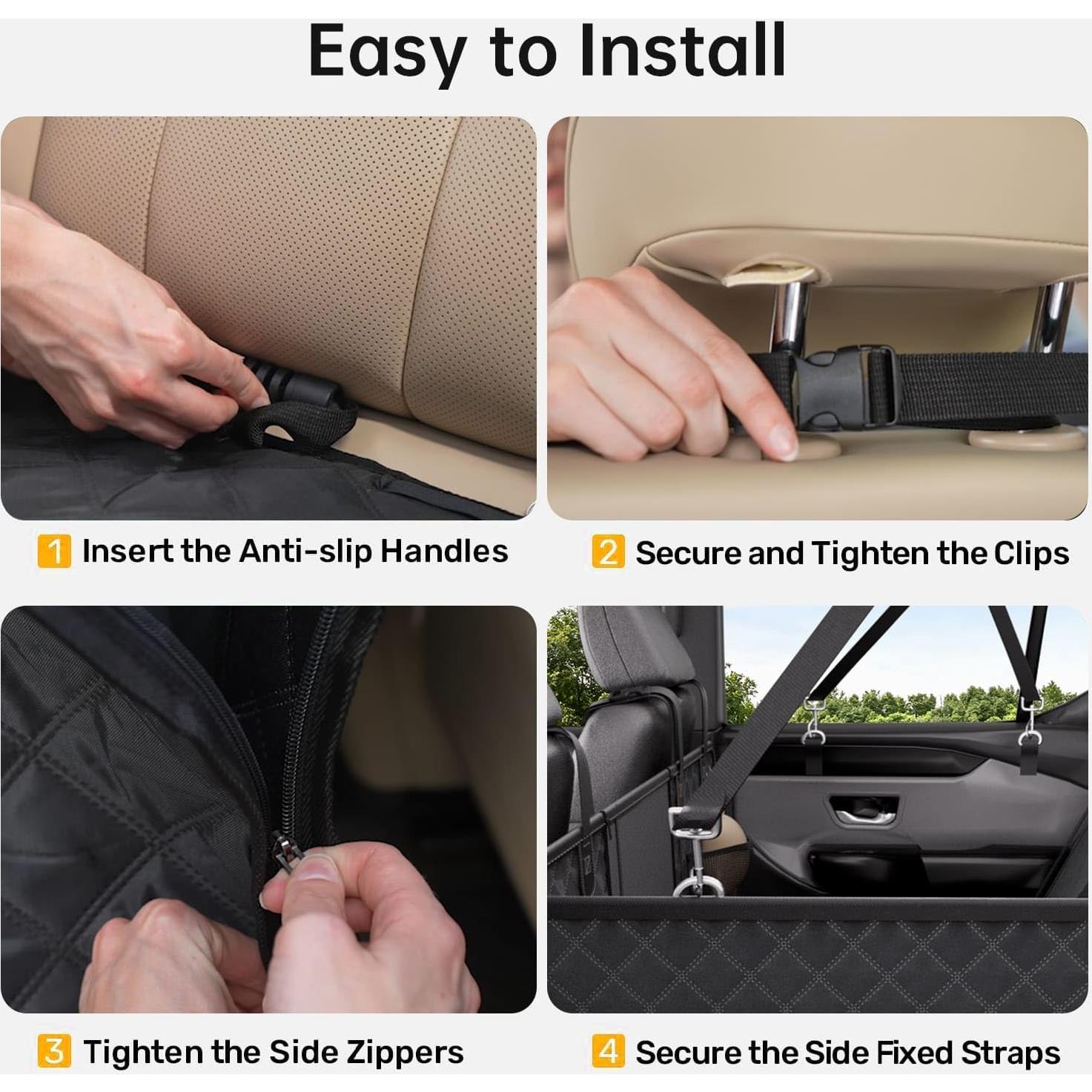 Easy to Install

1 Insert the Anti-slip Handles

2 Secure and Tighten the Clips

3 Tighten the Side Zippers

4 Secure the Side Fixed Straps