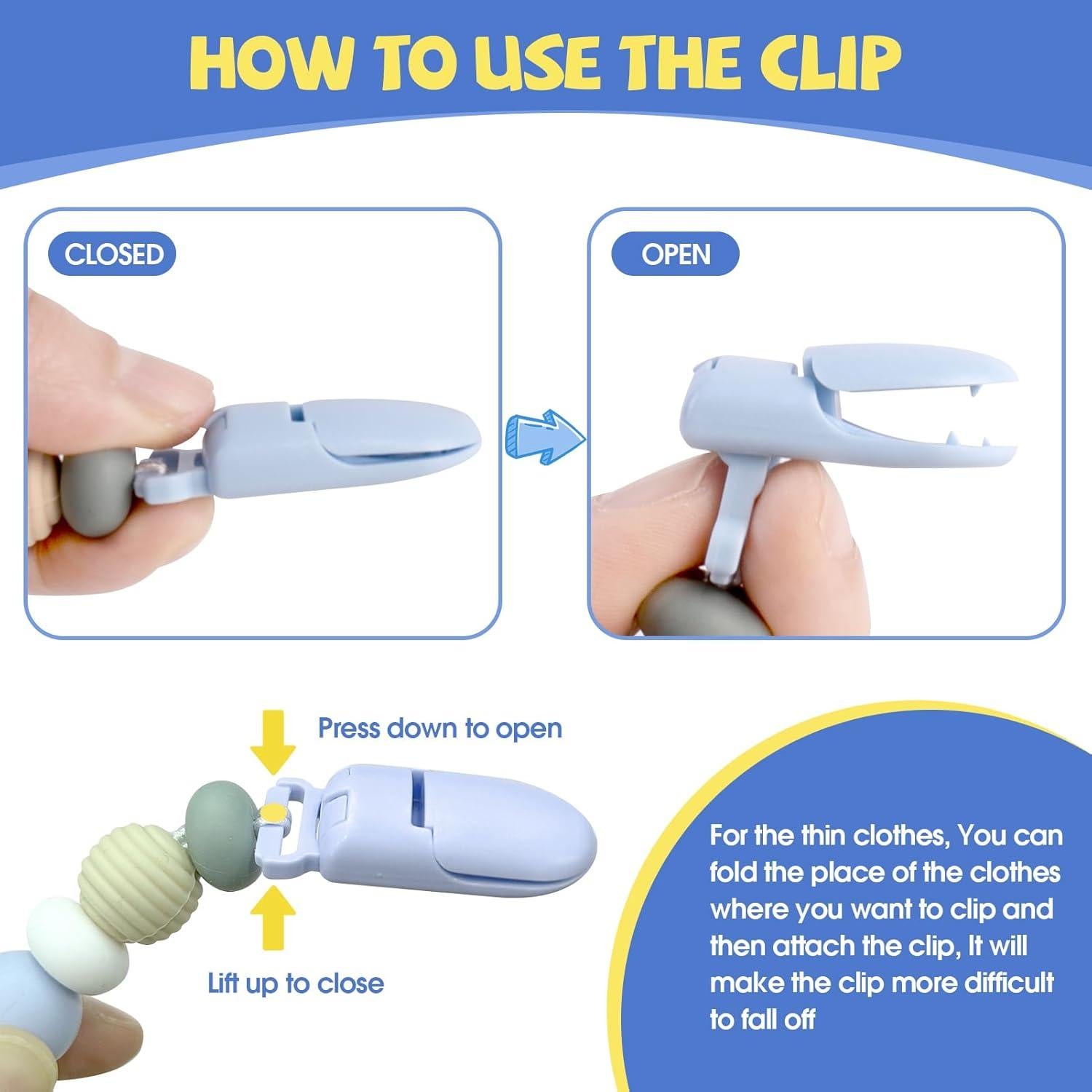 HOW TO USE THE CLIP

CLOSED

OPEN

Press down to open

Lift up to close

For the thin clothes, You can fold the place of the clothes where you want to clip and then attach the clip, It will make the clip more difficult to fall off