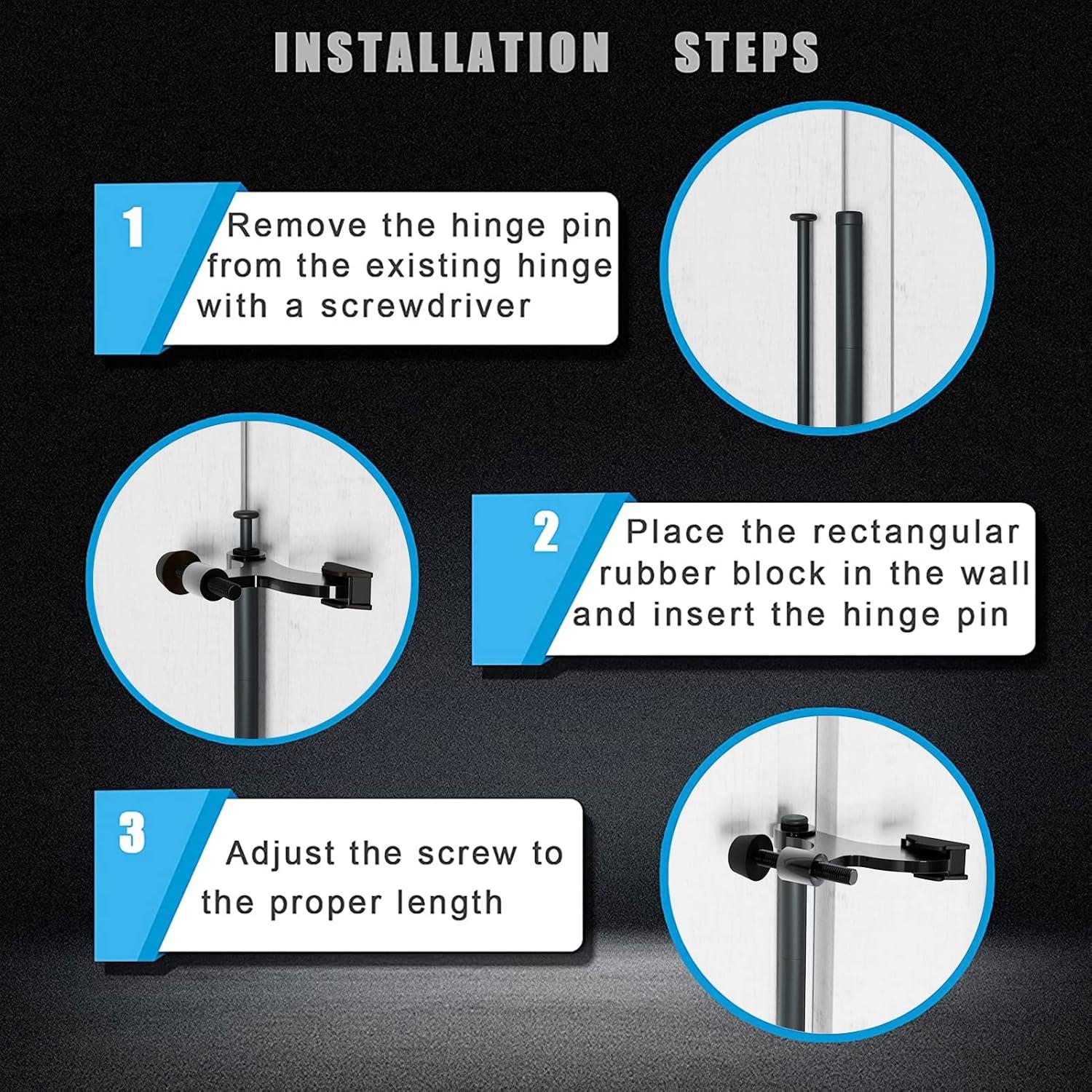 INSTALLATION STEPS

1 Remove the hinge pin from the existing hinge with a screwdriver

2 Place the rectangular rubber block in the wall and insert the hinge pin

3 Adjust the screw to the proper length