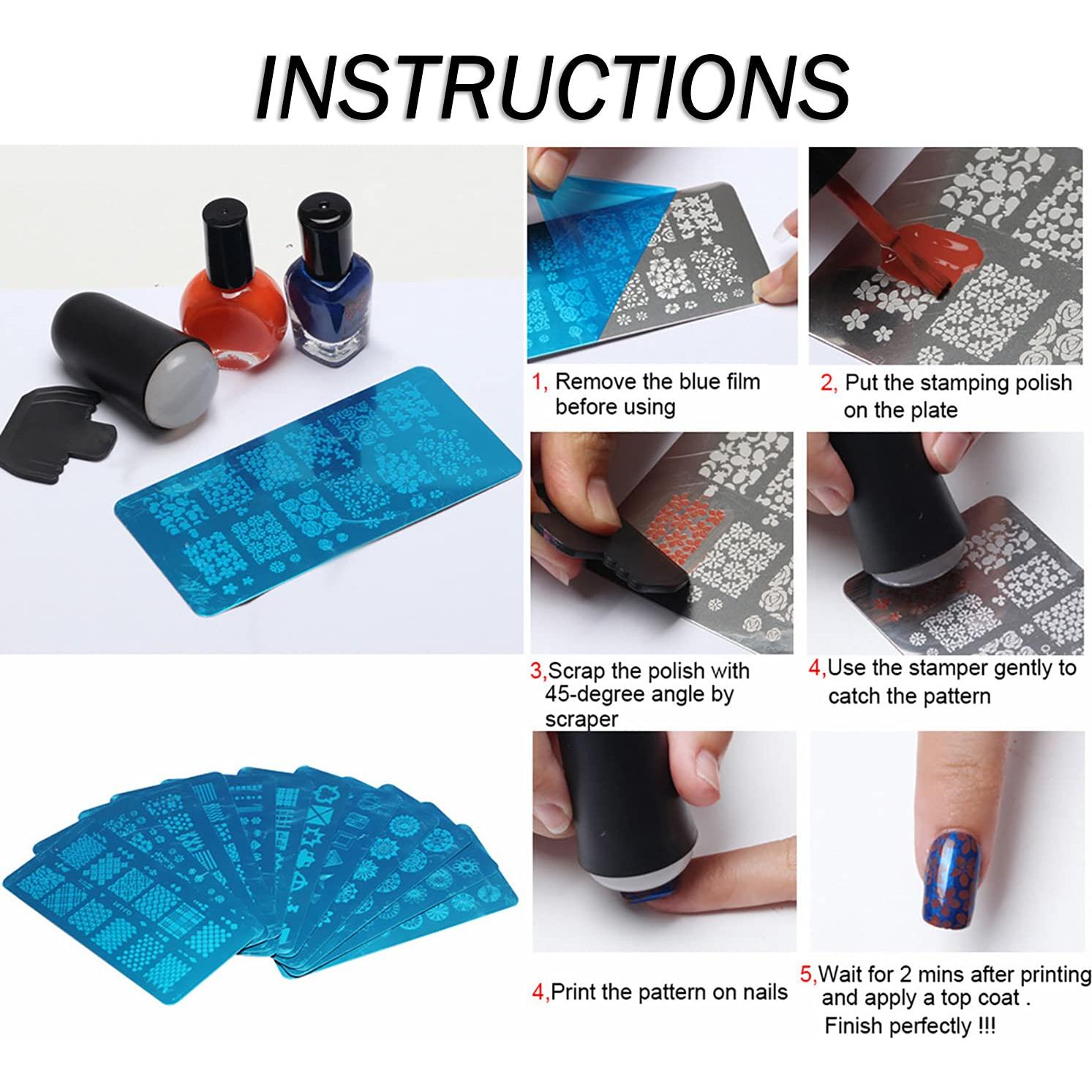 INSTRUCTIONS

1, Remove the blue film before using

2, Put the stamping polish on the plate

3,Scrap the polish with 45-degree angle by scraper

4,Use the stamper gently to catch the pattern

4,Print the pattern on nails

5,Wait for 2 mins after printing and apply a top coat . Finish perfectly !!!