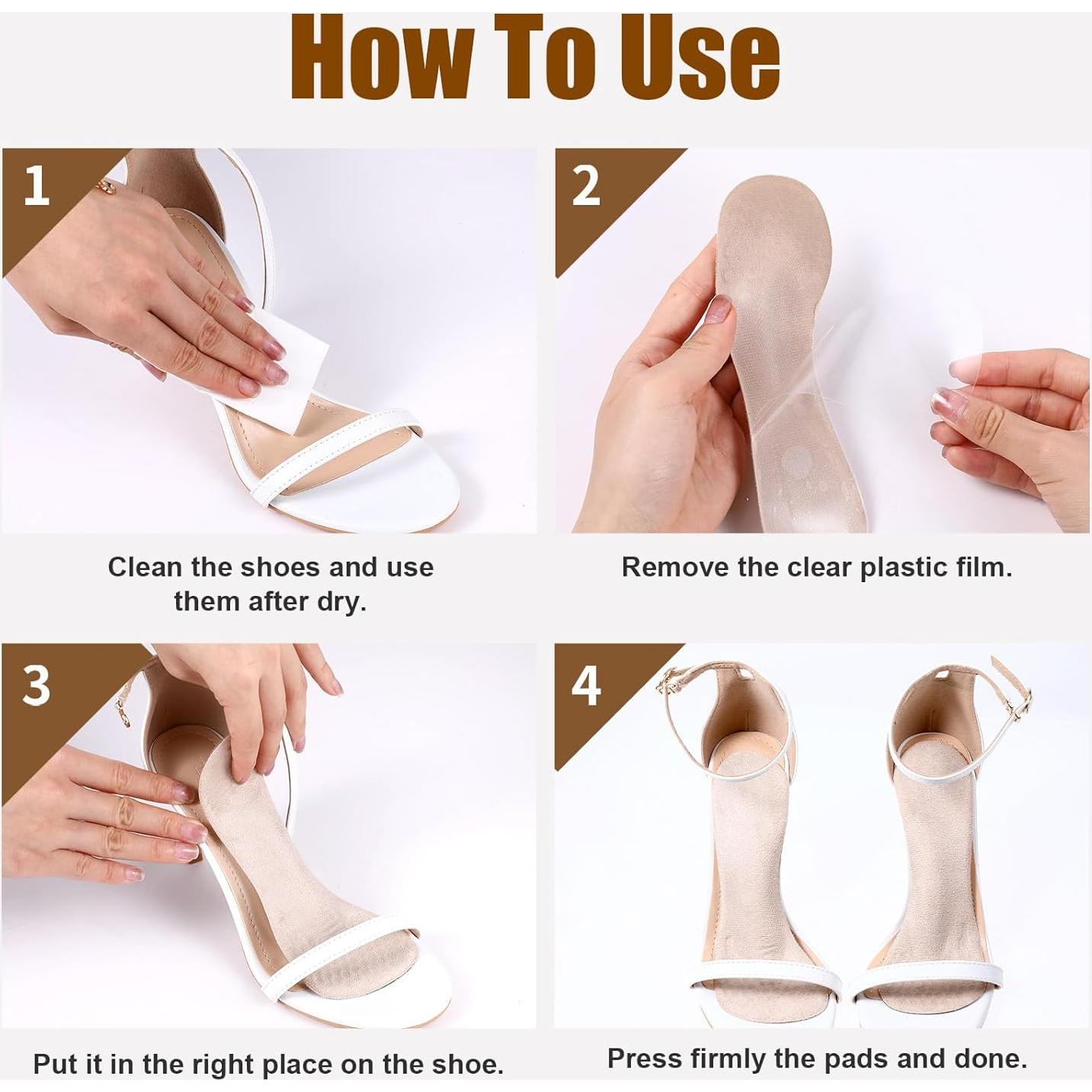 How To Use

1

Clean the shoes and use them after dry.

2

Remove the clear plastic film.

3

Put it in the right place on the shoe.

4

Press firmly the pads and done.