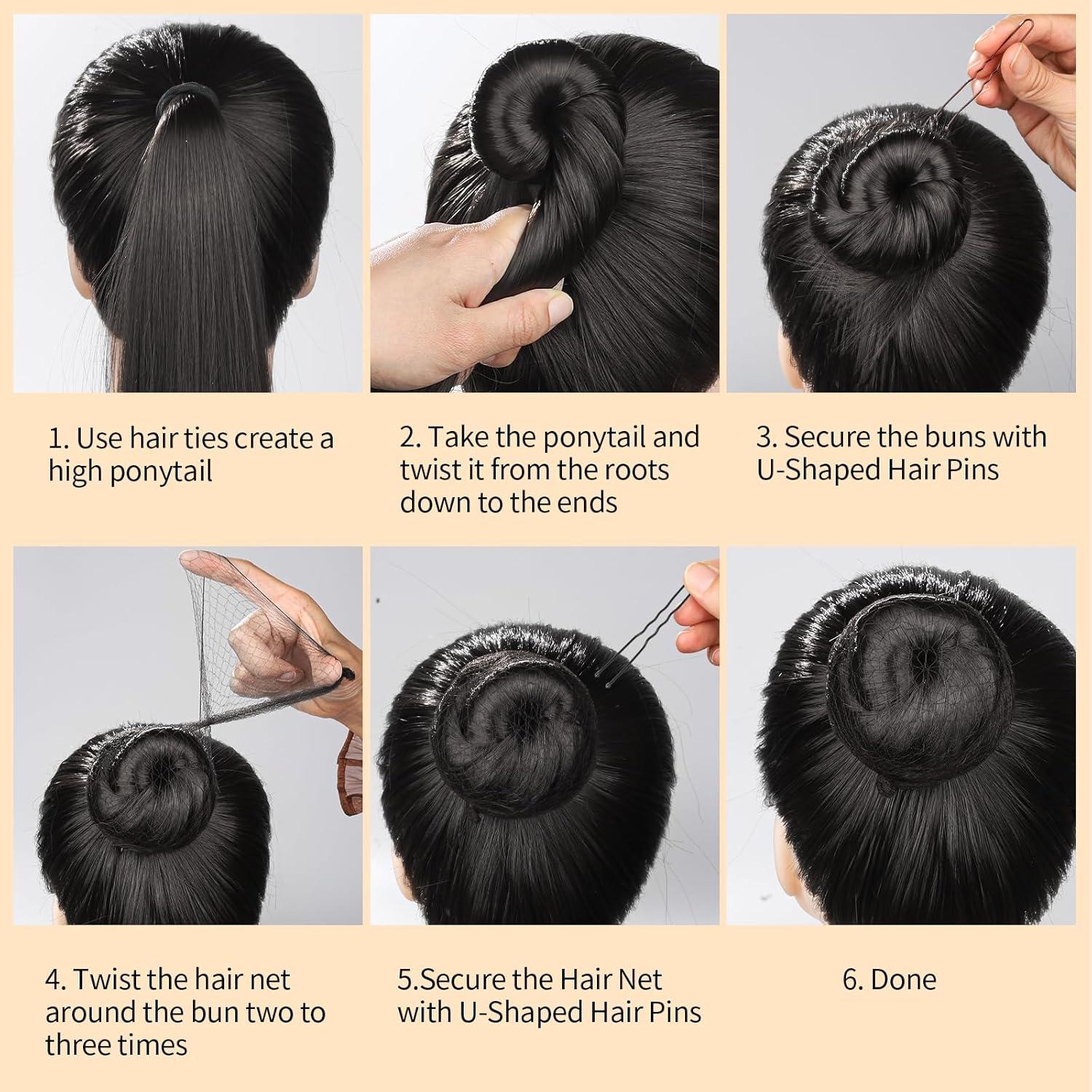 1. Use hair ties create a high ponytail

2. Take the ponytail and twist it from the roots down to the ends

3. Secure the buns with U-Shaped Hair Pins

4. Twist the hair net around the bun two to three times

5.Secure the Hair Net with U-Shaped Hair Pins

6. Done