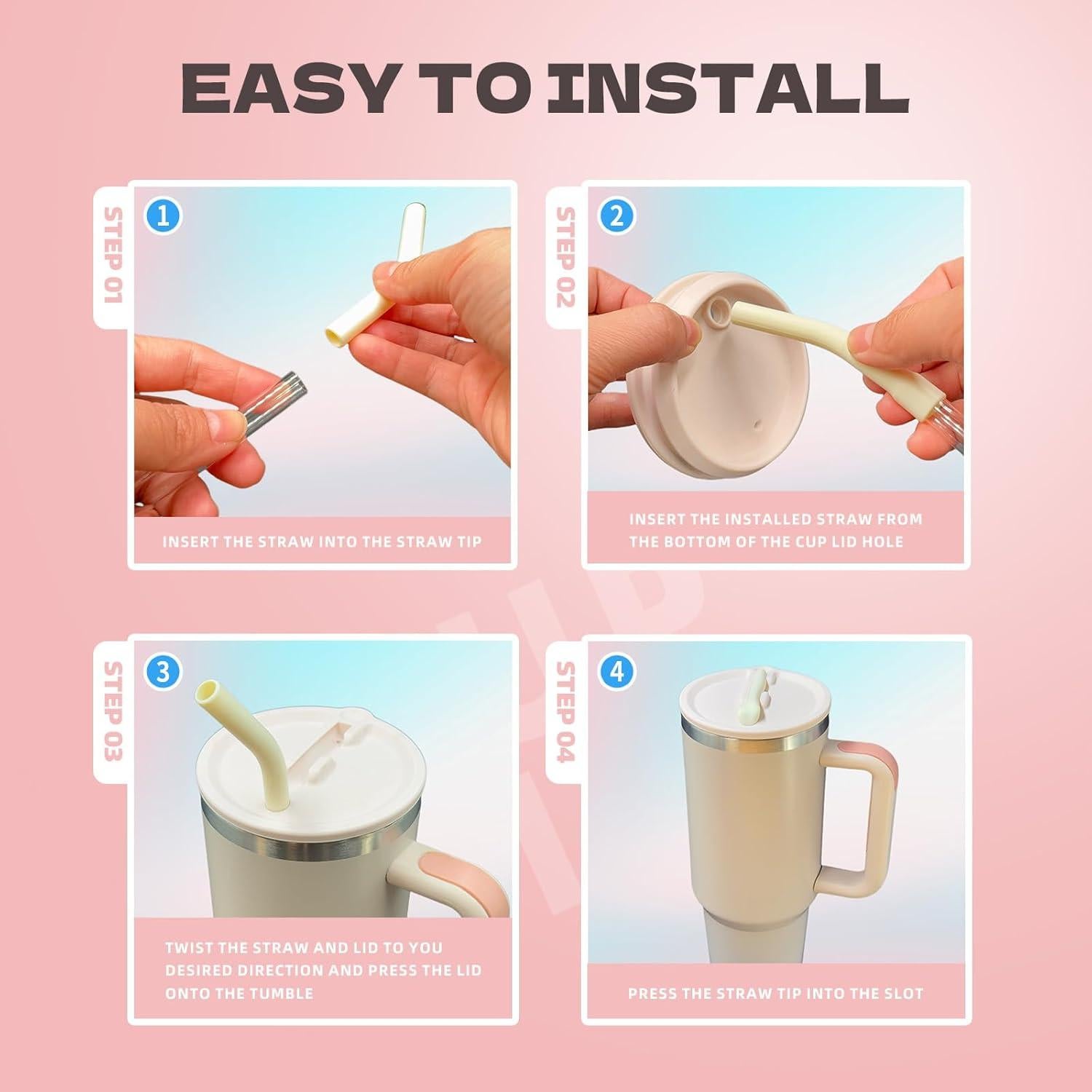 EASY TO INSTALL

STEP 01

1

INSERT THE STRAW INTO THE STRAW TIP

STEP 02

2

INSERT THE INSTALLED STRAW FROM THE BOTTOM OF THE CUP LID HOLE

STEP 03

3

TWIST THE STRAW AND LID TO YOU DESIRED DIRECTION AND PRESS THE LID ONTO THE TUMBLE

STEP 04

4

PRESS THE STRAW TIP INTO THE SLOT