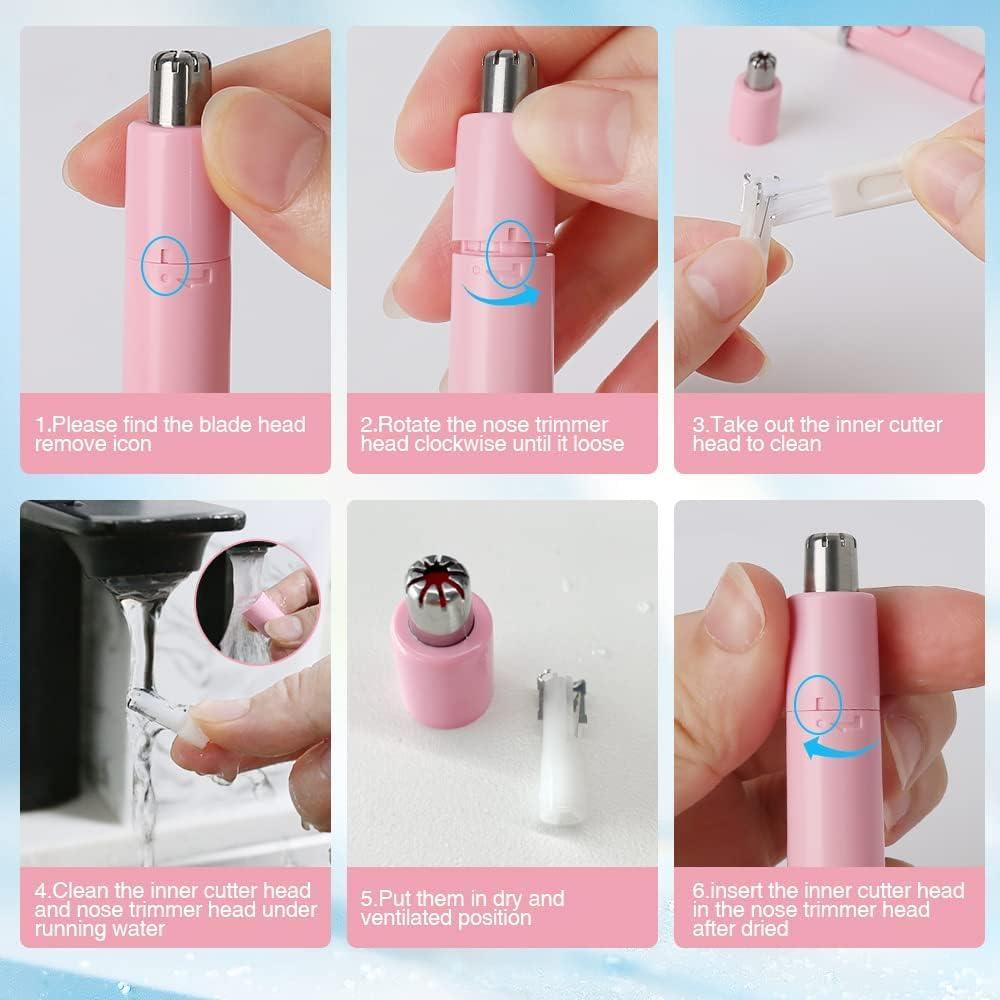 1.Please find the blade head remove icon

2.Rotate the nose trimmer head clockwise until it loose

3.Take out the inner cutter head to clean

4.Clean the inner cutter head and nose trimmer head under running water

5.Put them in dry and ventilated position

6.insert the inner cutter head in the nose trimmer head after dried