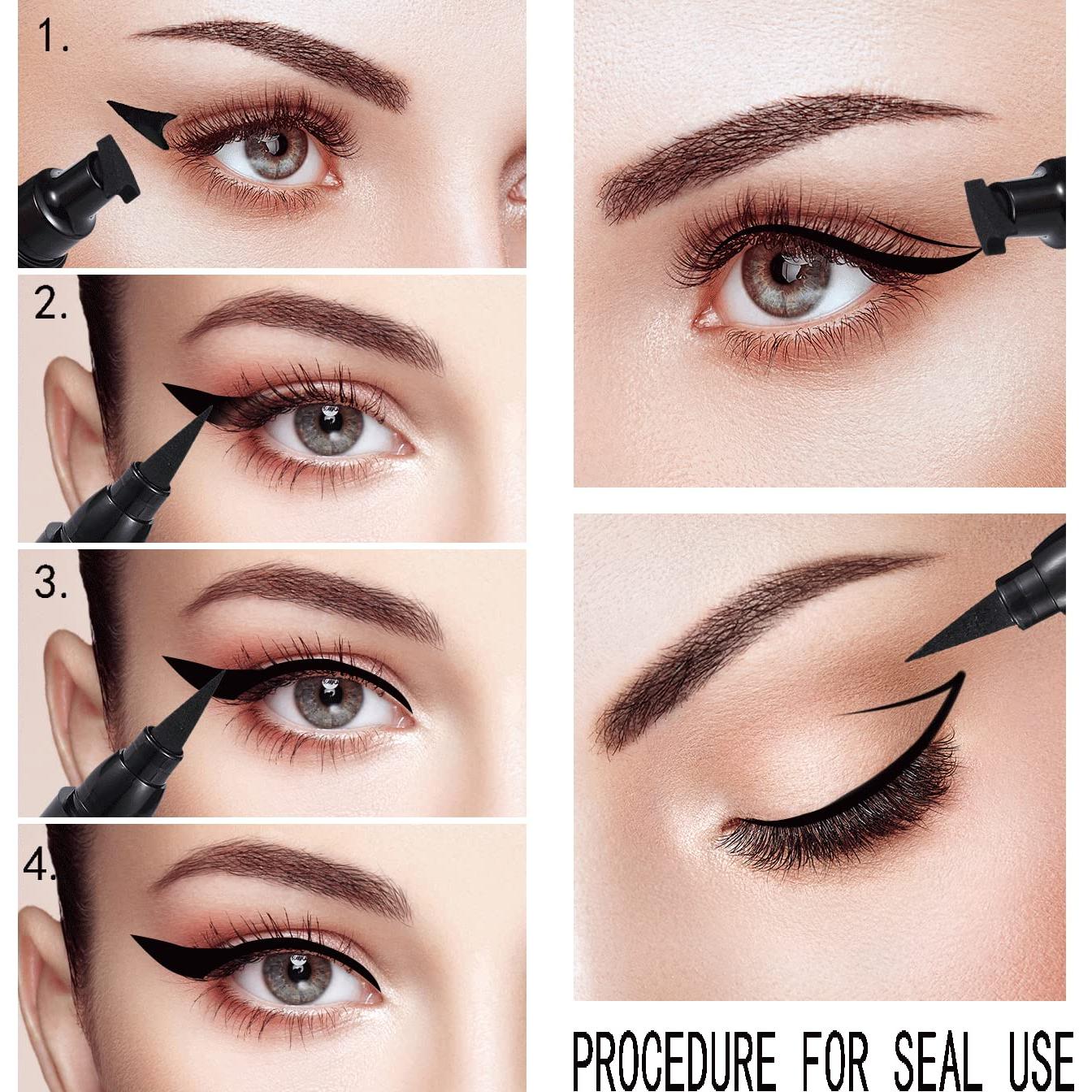 1.

2.

3.

4.

PROCEDURE FOR SEAL USE