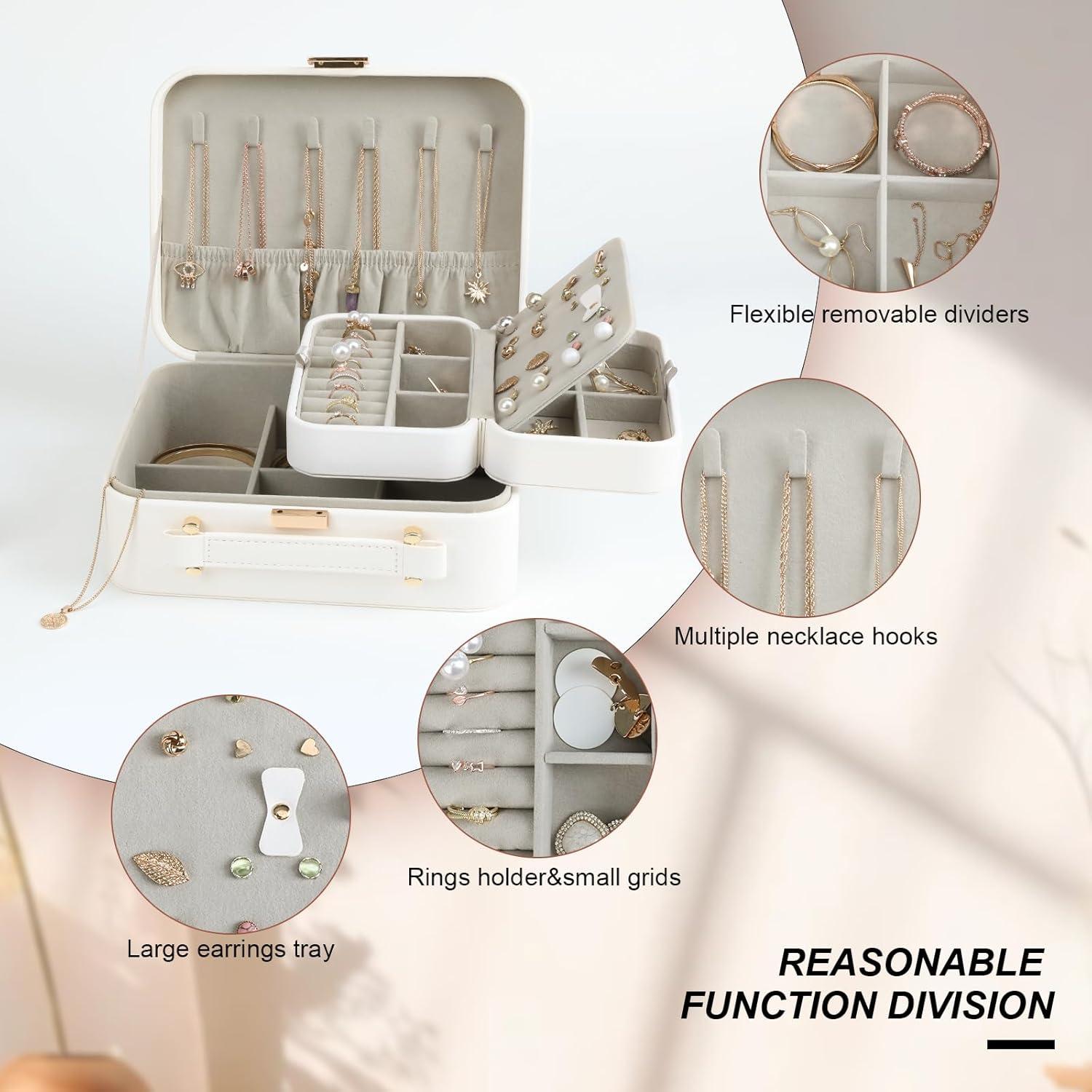 Flexible removable dividers

Multiple necklace hooks

Rings holder&small grids

Large earrings tray

REASONABLE FUNCTION DIVISION