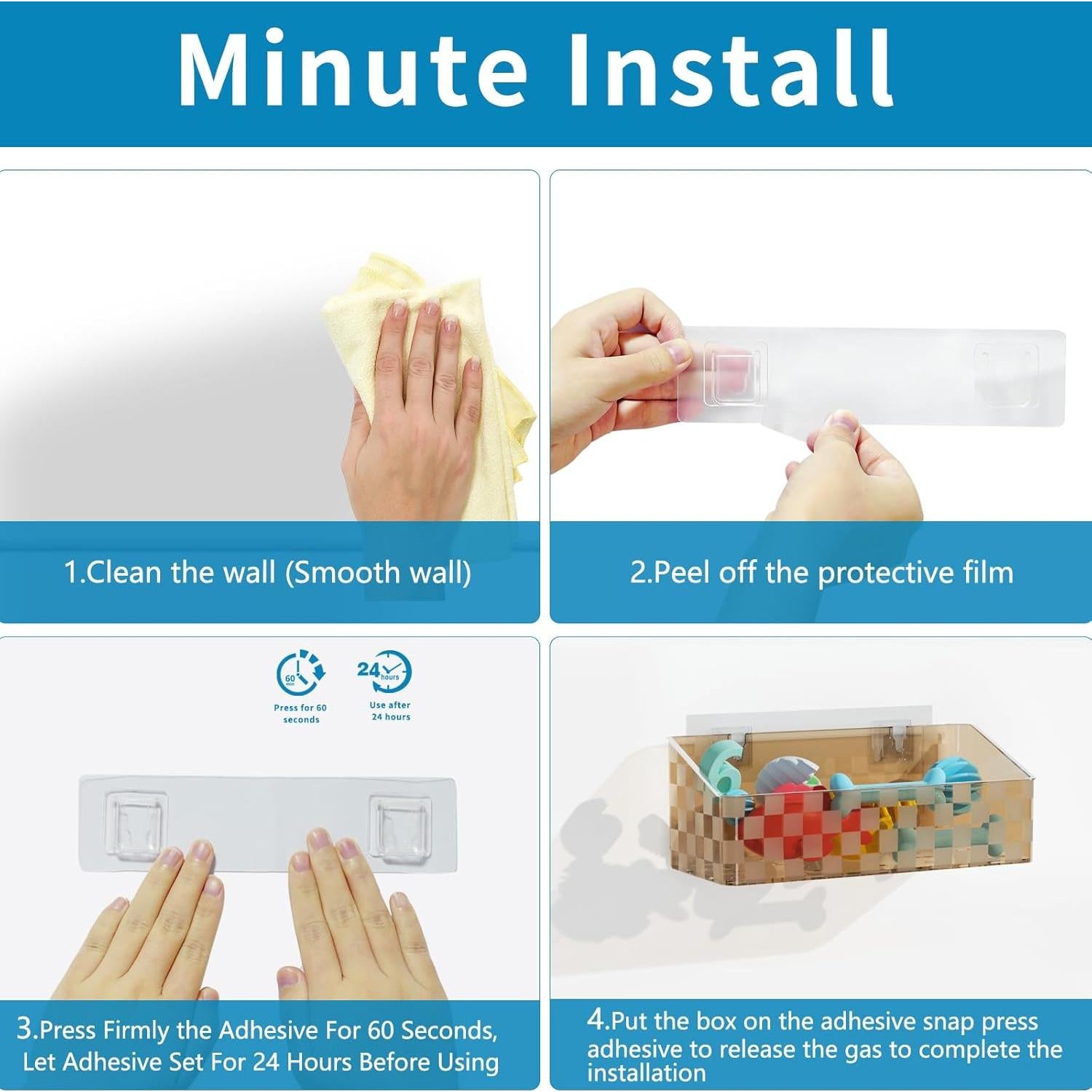 Minute Install

1.Clean the wall (Smooth wall)

2.Peel off the protective film

60 min

Press for 60 seconds

24 hours

Use after 24 hours

3.Press Firmly the Adhesive For 60 Seconds, Let Adhesive Set For 24 Hours Before Using

4.Put the box on the adhesive snap press adhesive to release the gas to complete the installation