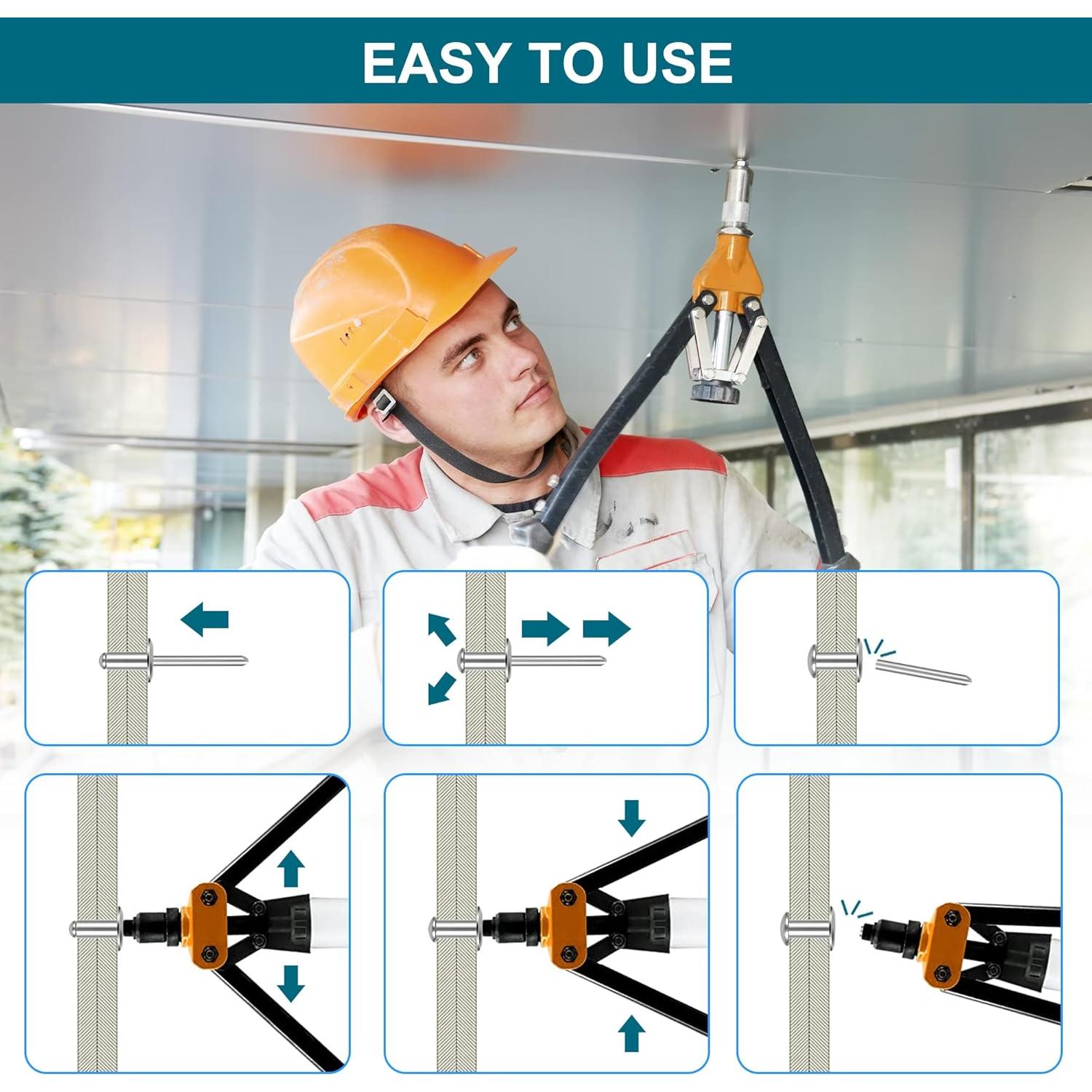 EASY TO USE