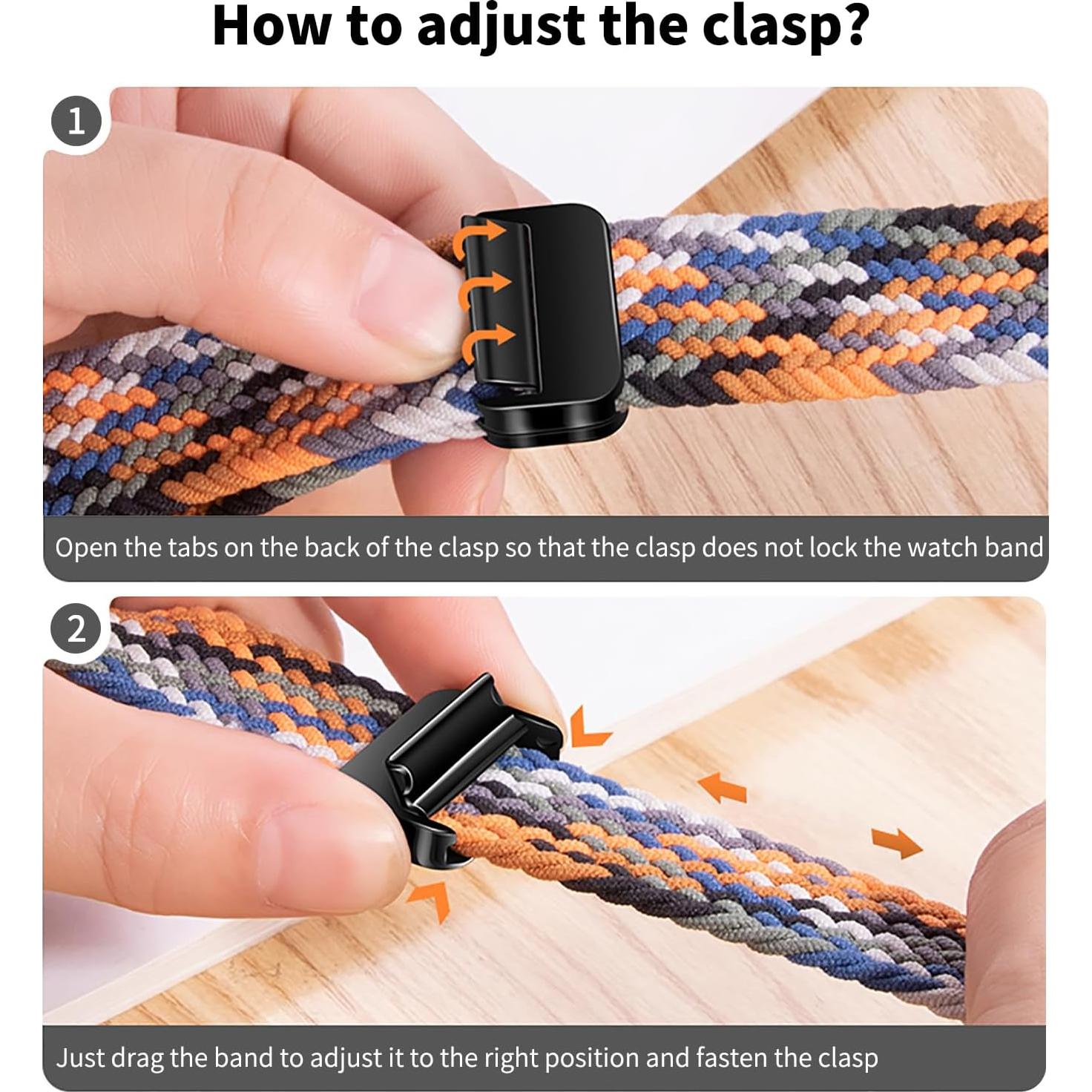 How to adjust the clasp?

1

Open the tabs on the back of the clasp so that the clasp does not lock the watch band

2

Just drag the band to adjust it to the right position and fasten the clasp