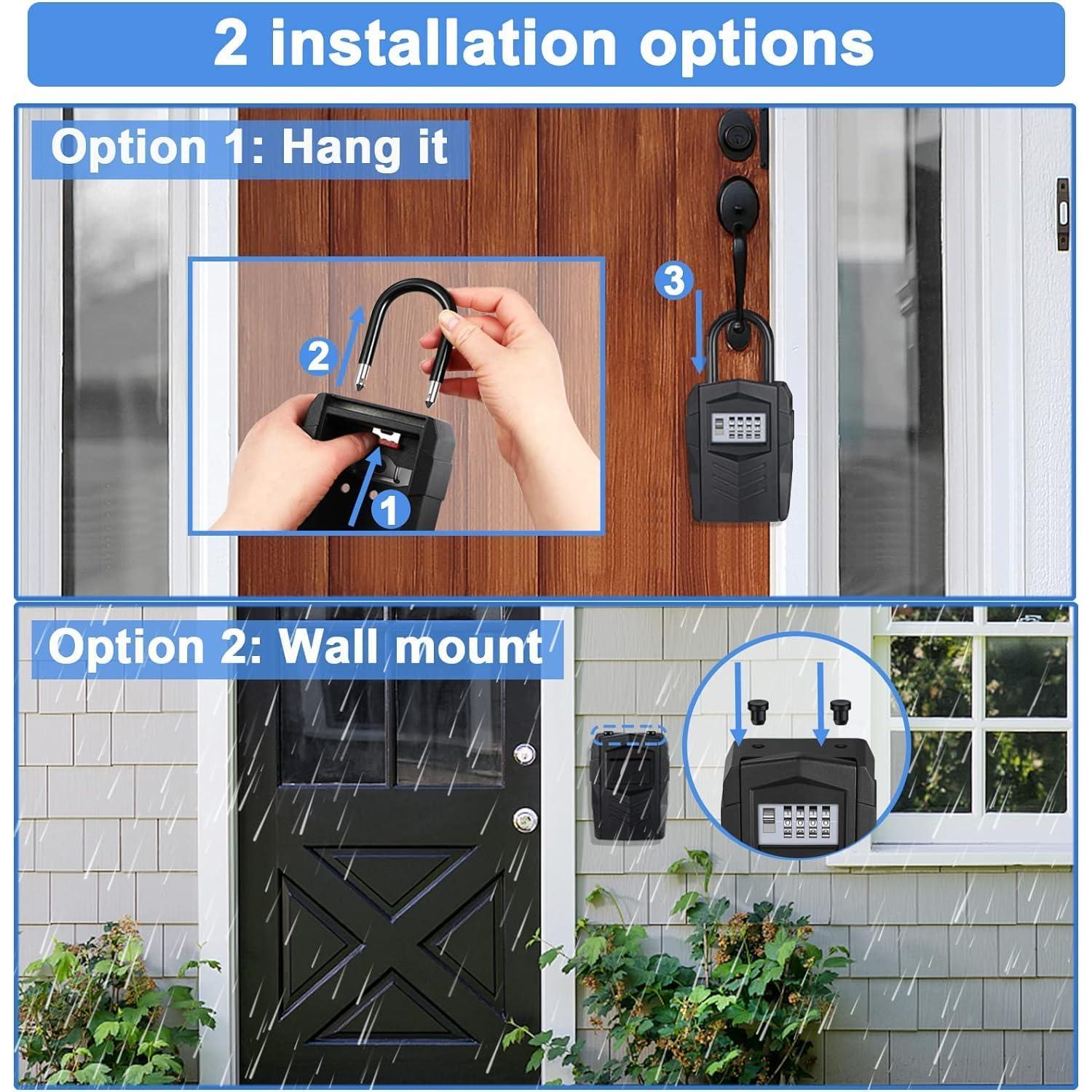 2 installation options

Option 1: Hang it

2

1

3

Option 2: Wall mount