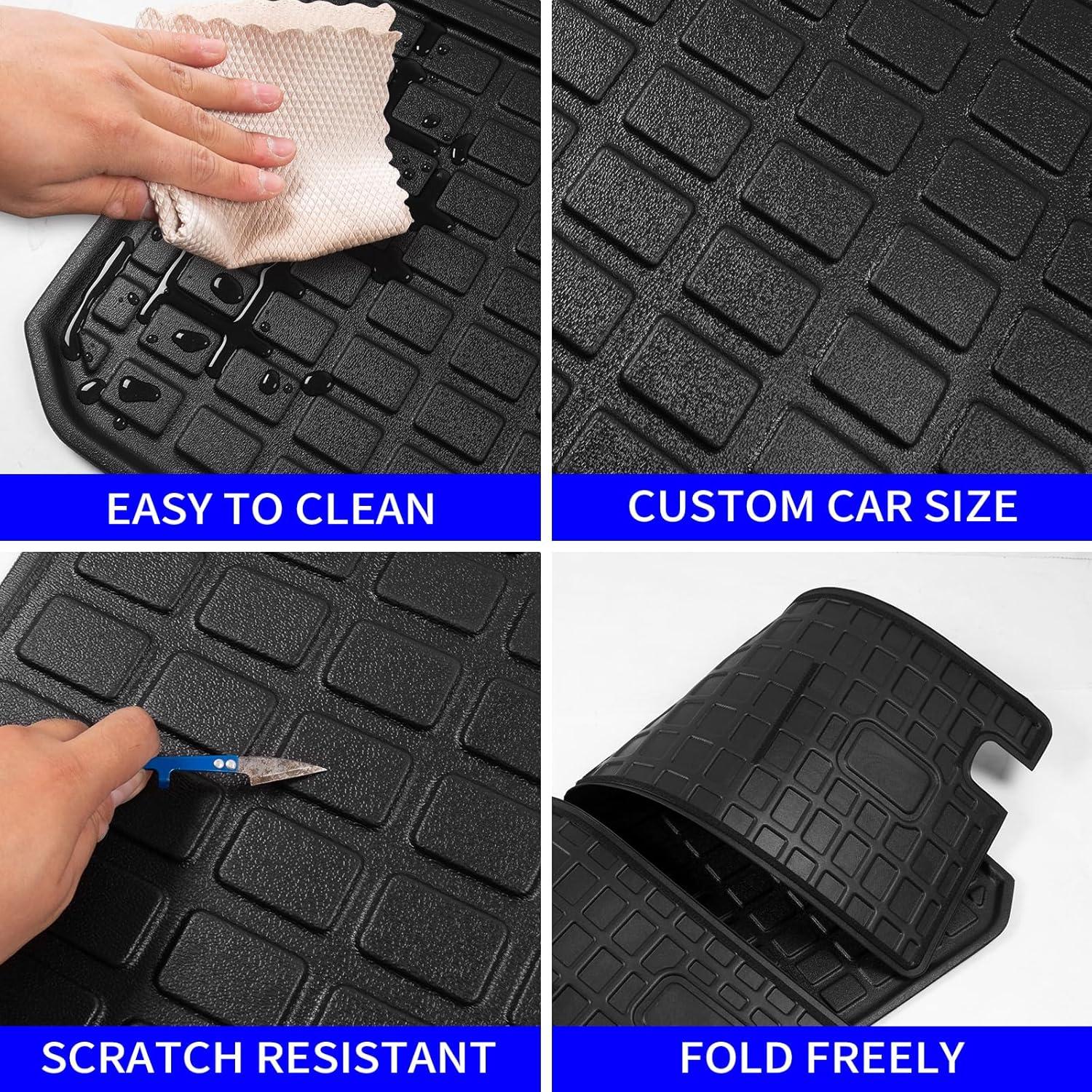 EASY TO CLEAN

CUSTOM CAR SIZE

SCRATCH RESISTANT

FOLD FREELY