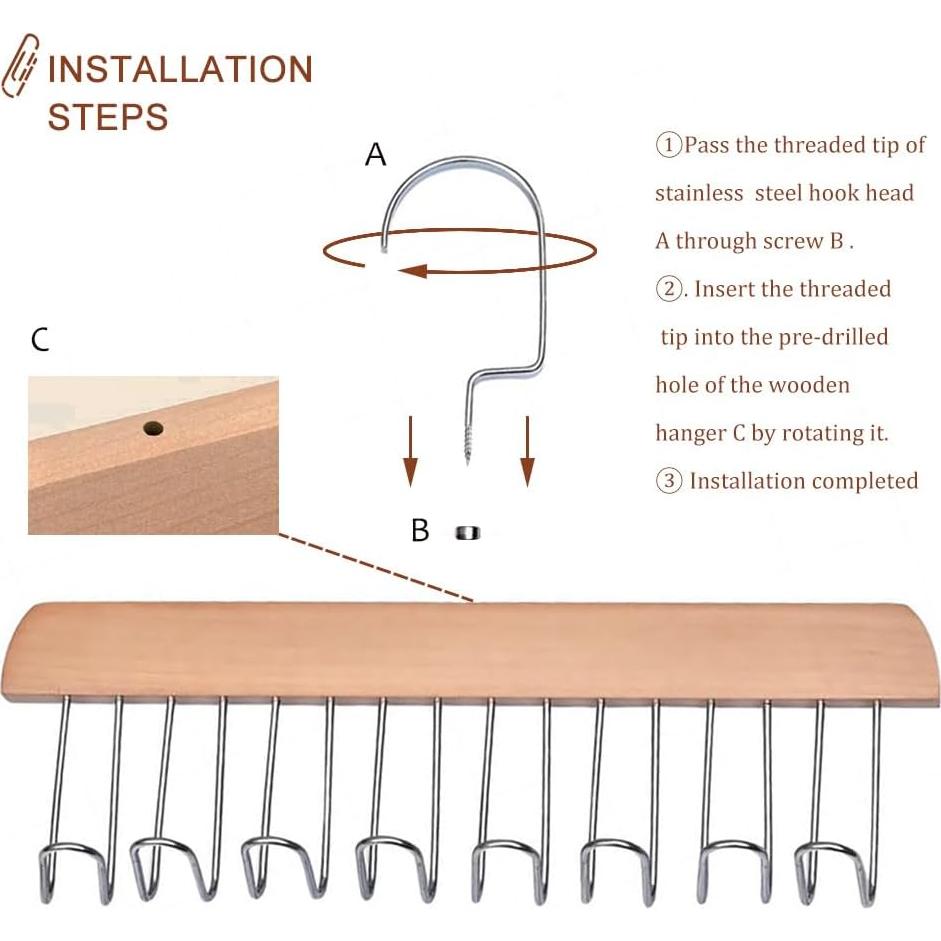 INSTALLATION STEPS

A

C

B

①Pass the threaded tip of stainless steel hook head A through screw B .

②. Insert the threaded tip into the pre-drilled hole of the wooden hanger C by rotating it.

③ Installation completed