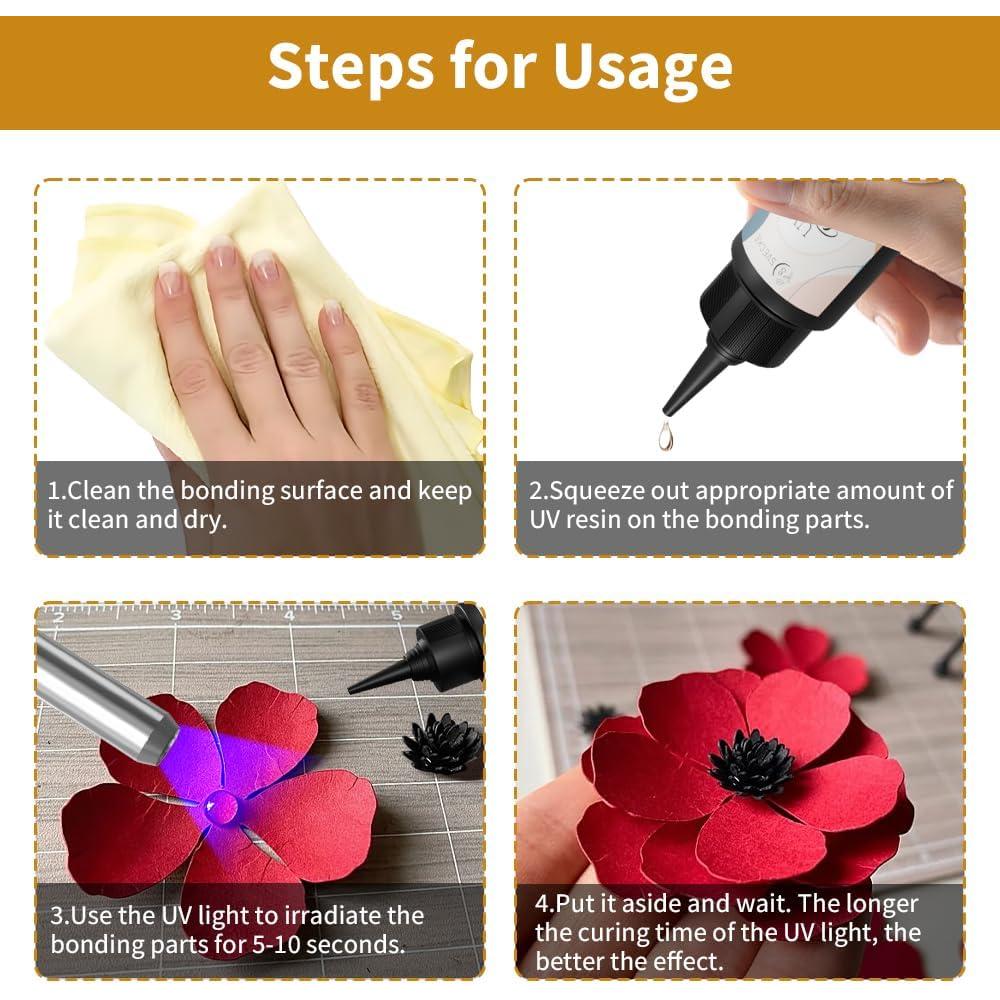 Steps for Usage

1.Clean the bonding surface and keep it clean and dry.

2.Squeeze out appropriate amount of UV resin on the bonding parts.

2 3 4 5

3.Use the UV light to irradiate the bonding parts for 5-10 seconds.

4.Put it aside and wait. The longer the curing time of the UV light, the better the effect.