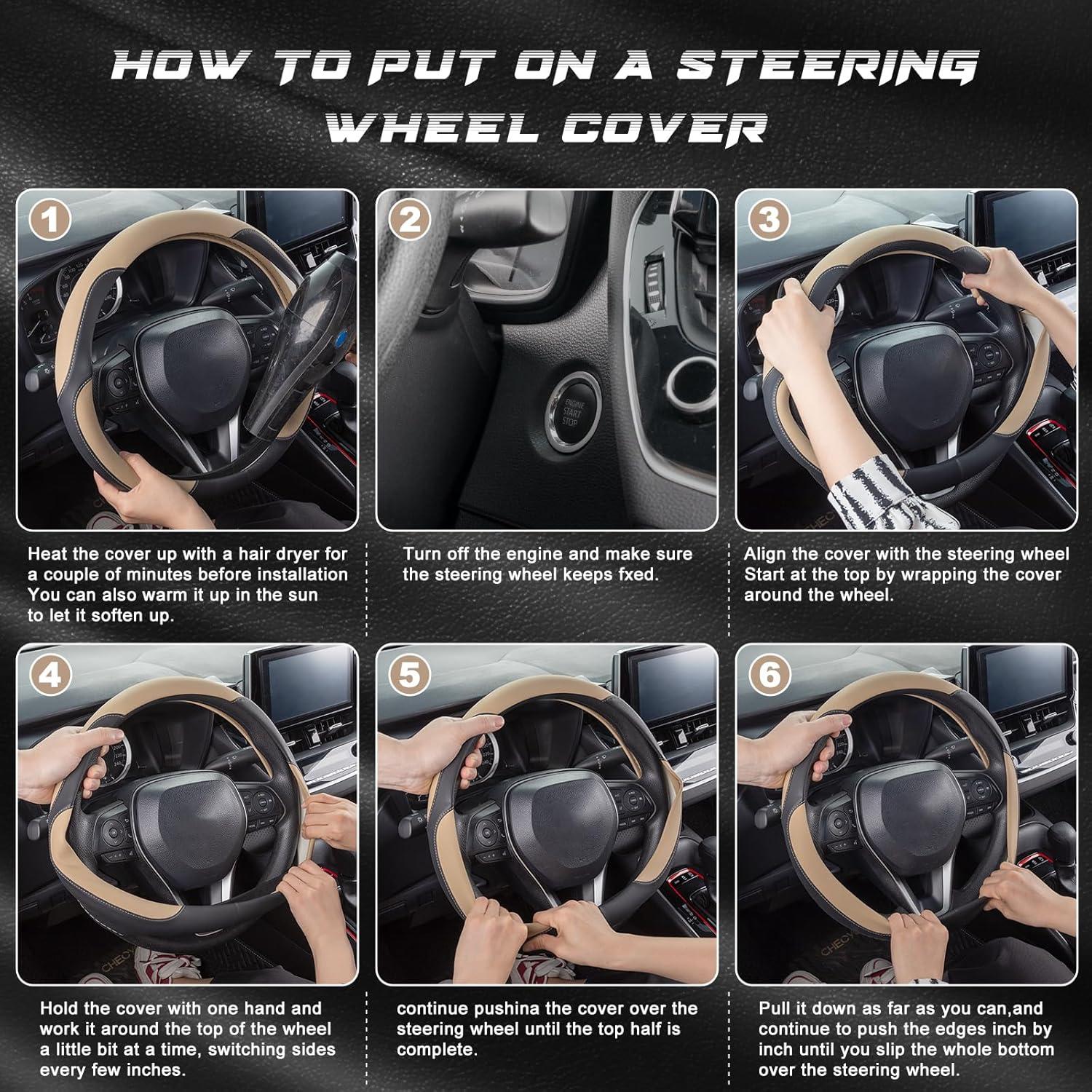 HOW TO PUT ON A STEERING WHEEL COVER

1

Heat the cover up with a hair dryer for a couple of minutes before installation You can also warm it up in the sun to let it soften up.

2

ENGINE START STOP

Turn off the engine and make sure the steering wheel keeps fxed.

3

Align the cover with the steering wheel Start at the top by wrapping the cover around the wheel.

4

Hold the cover with one hand and work it around the top of the wheel a little bit at a time, switching sides every few inches.

5

continue pushina the cover over the steering wheel until the top half is complete.

6

Pull it down as far as you can,and continue to push the edges inch by inch until you slip the whole bottom over the steering wheel.