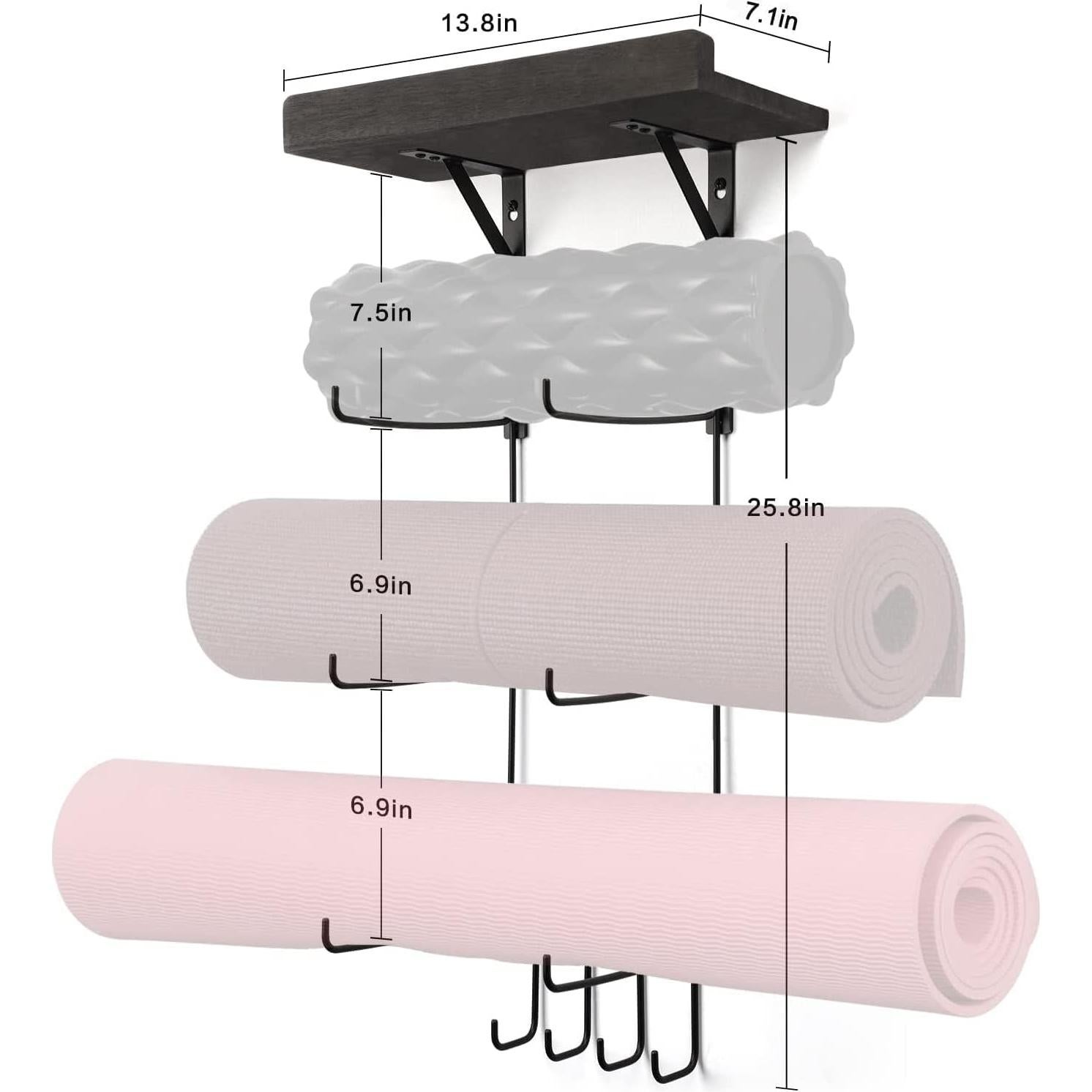 13.8in
7.1in
7.5in
25.8in
6.9in
6.9in