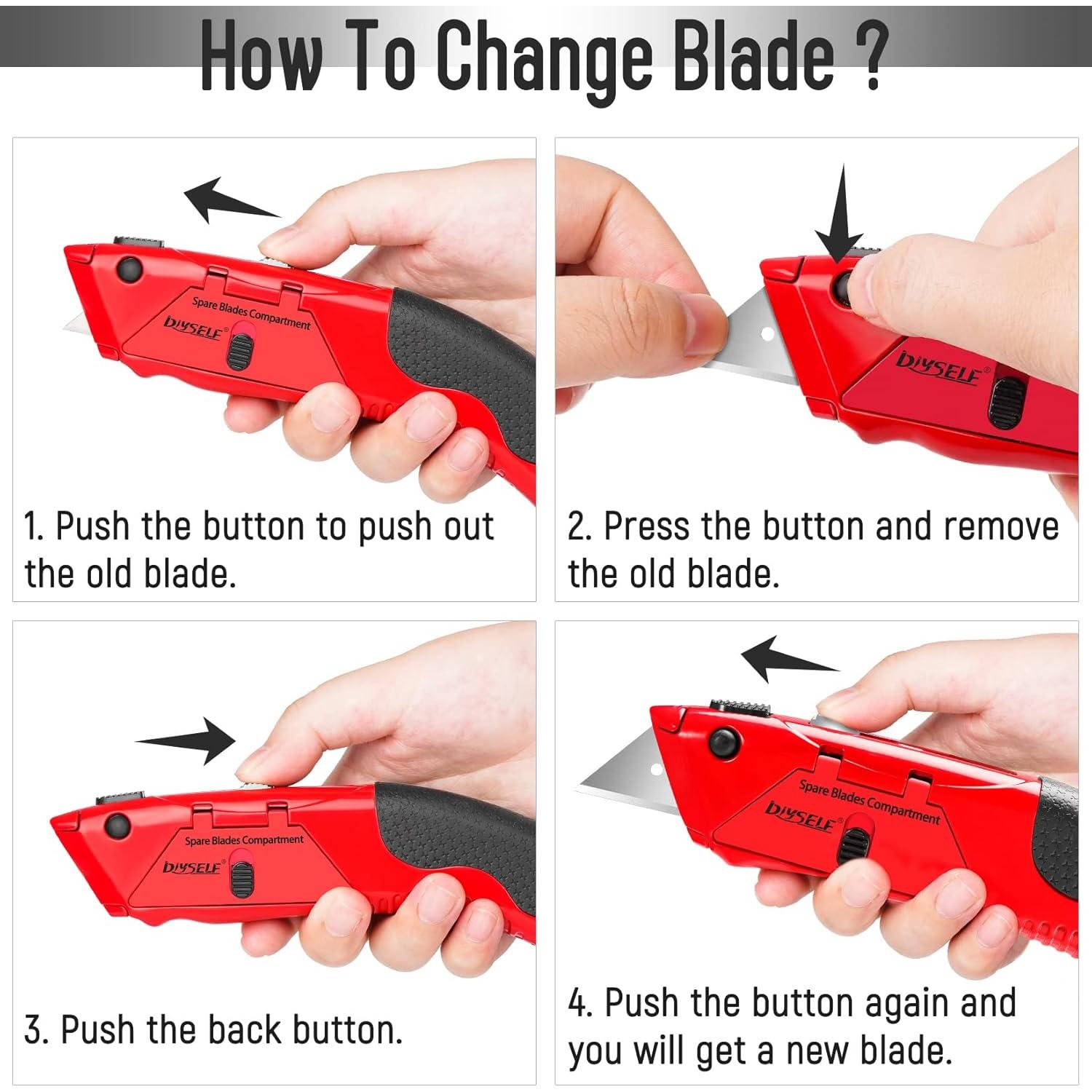 How To Change Blade ?

Spare Blades Compartment
DIYSELF®

1. Push the button to push out the old blade.

DIYSELF®

2. Press the button and remove the old blade.

Spare Blades Compartment
DIYSELF®

3. Push the back button.

Spare Blades Compartment
DIYSELF®

4. Push the button again and you will get a new blade.