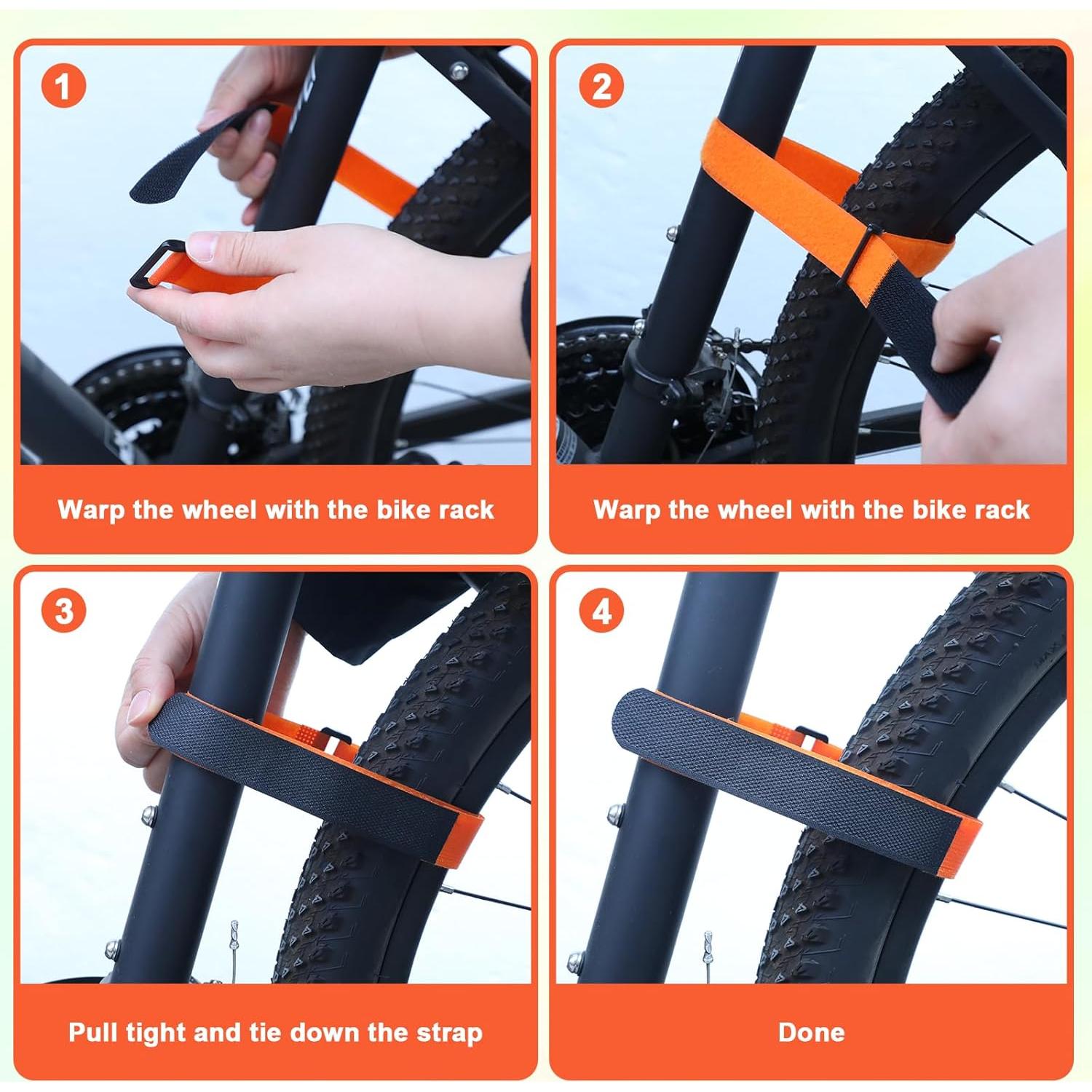 1

Warp the wheel with the bike rack

2

Warp the wheel with the bike rack

3

Pull tight and tie down the strap

4

Done