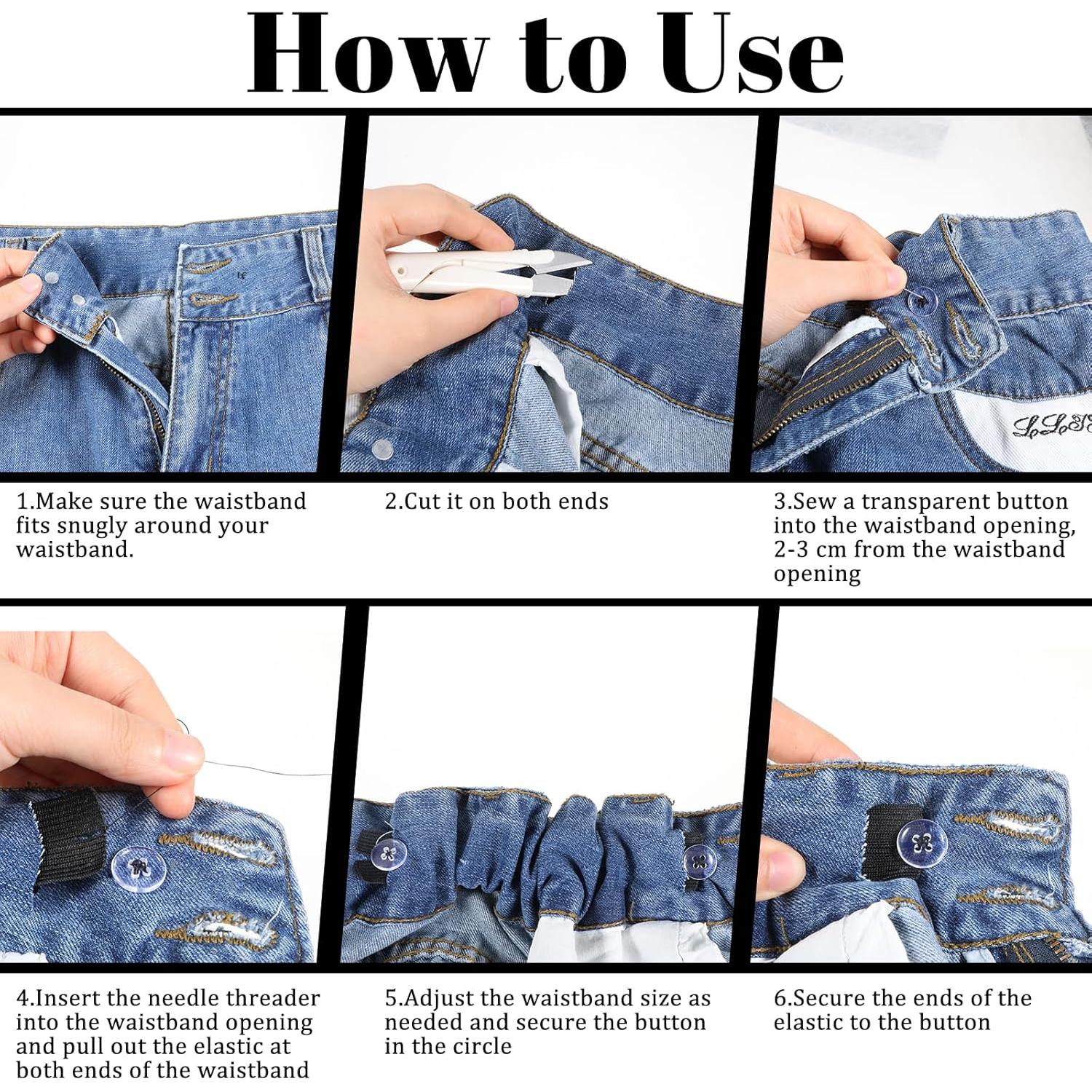 How to Use

1.Make sure the waistband fits snugly around your waistband.

2.Cut it on both ends

3.Sew a transparent button into the waistband opening, 2-3 cm from the waistband opening

4.Insert the needle threader into the waistband opening and pull out the elastic at both ends of the waistband

5.Adjust the waistband size as needed and secure the button in the circle

6.Secure the ends of the elastic to the button