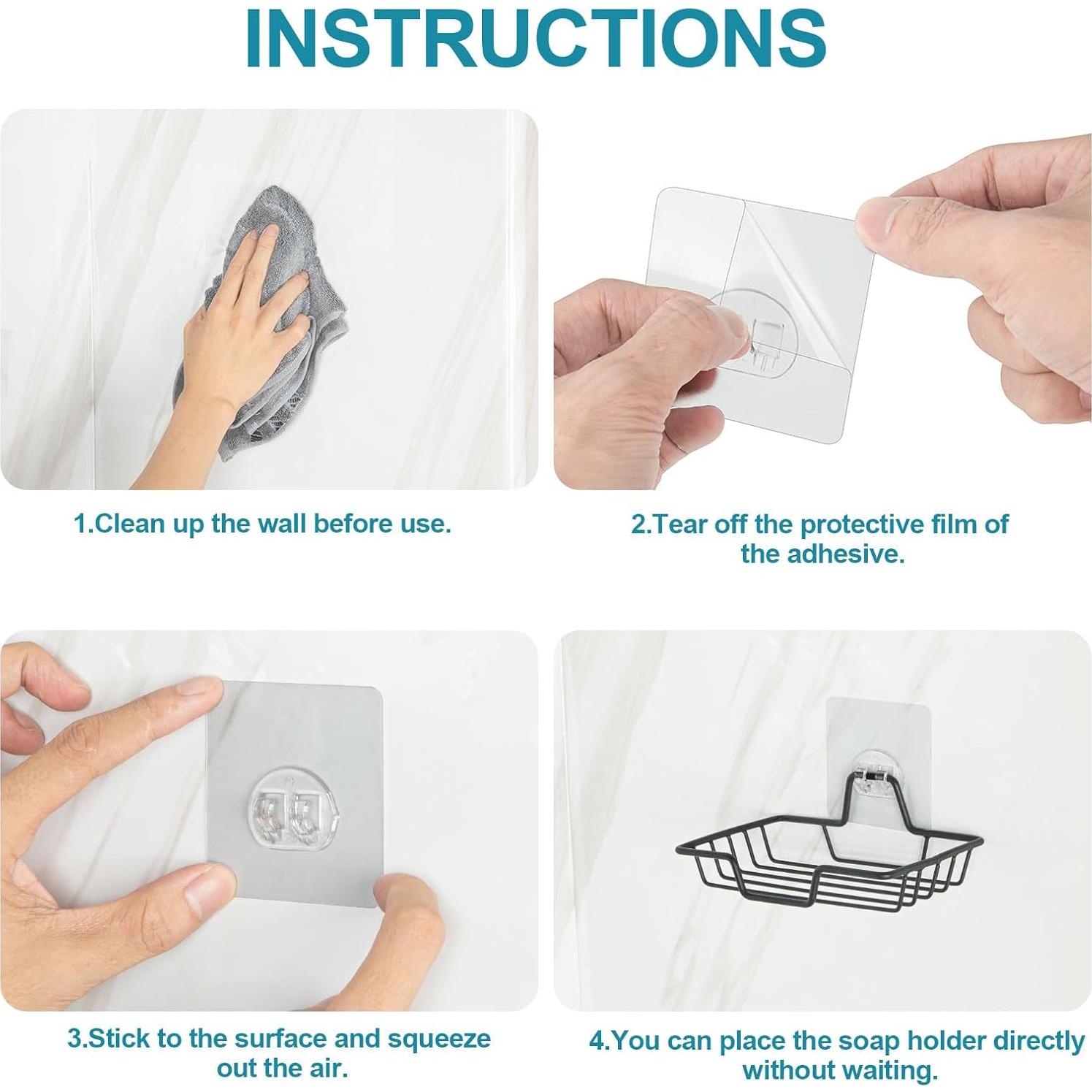 INSTRUCTIONS

1.Clean up the wall before use.

2.Tear off the protective film of the adhesive.

3.Stick to the surface and squeeze out the air.

4.You can place the soap holder directly without waiting.