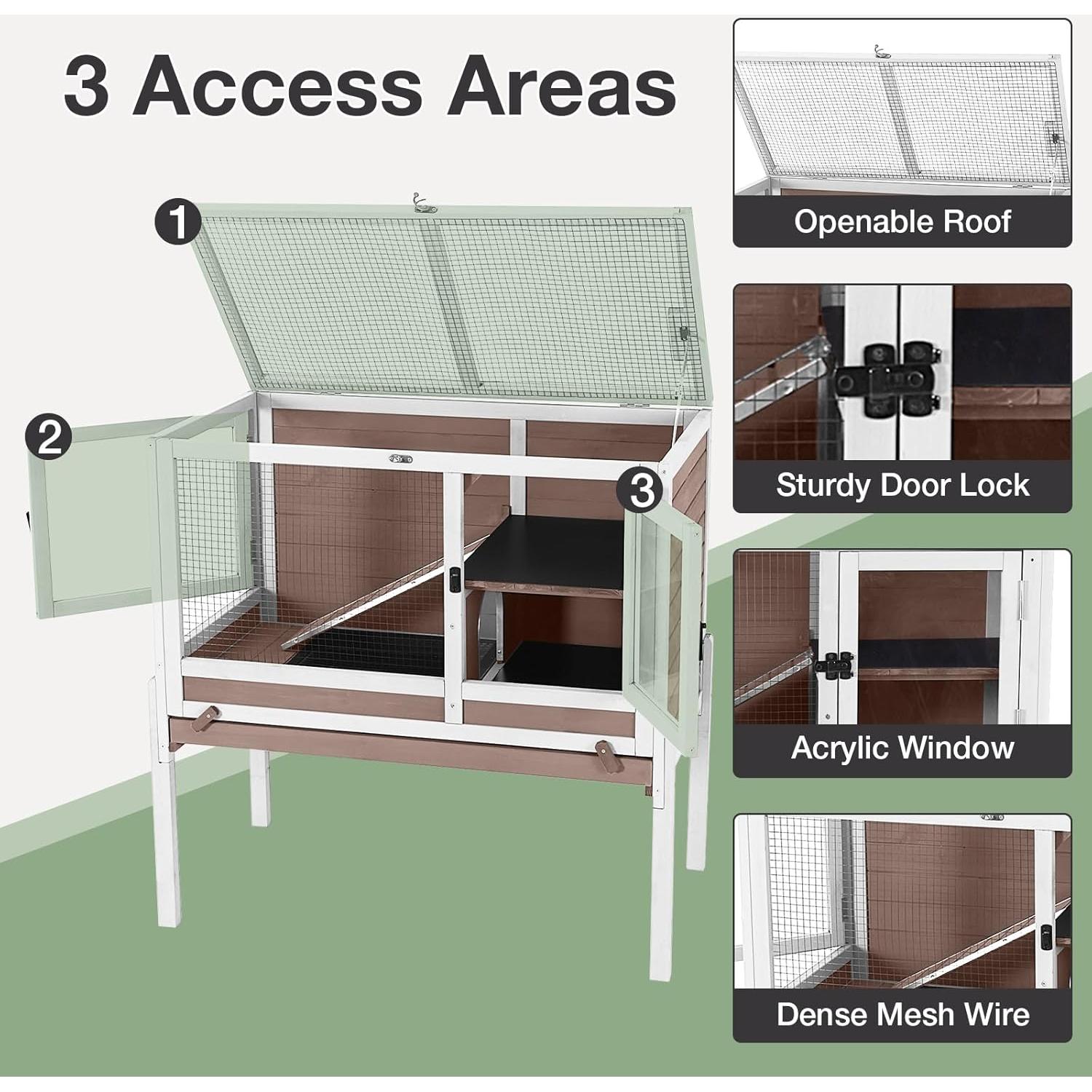 3 Access Areas

1

2

3

Openable Roof

Sturdy Door Lock

Acrylic Window

Dense Mesh Wire