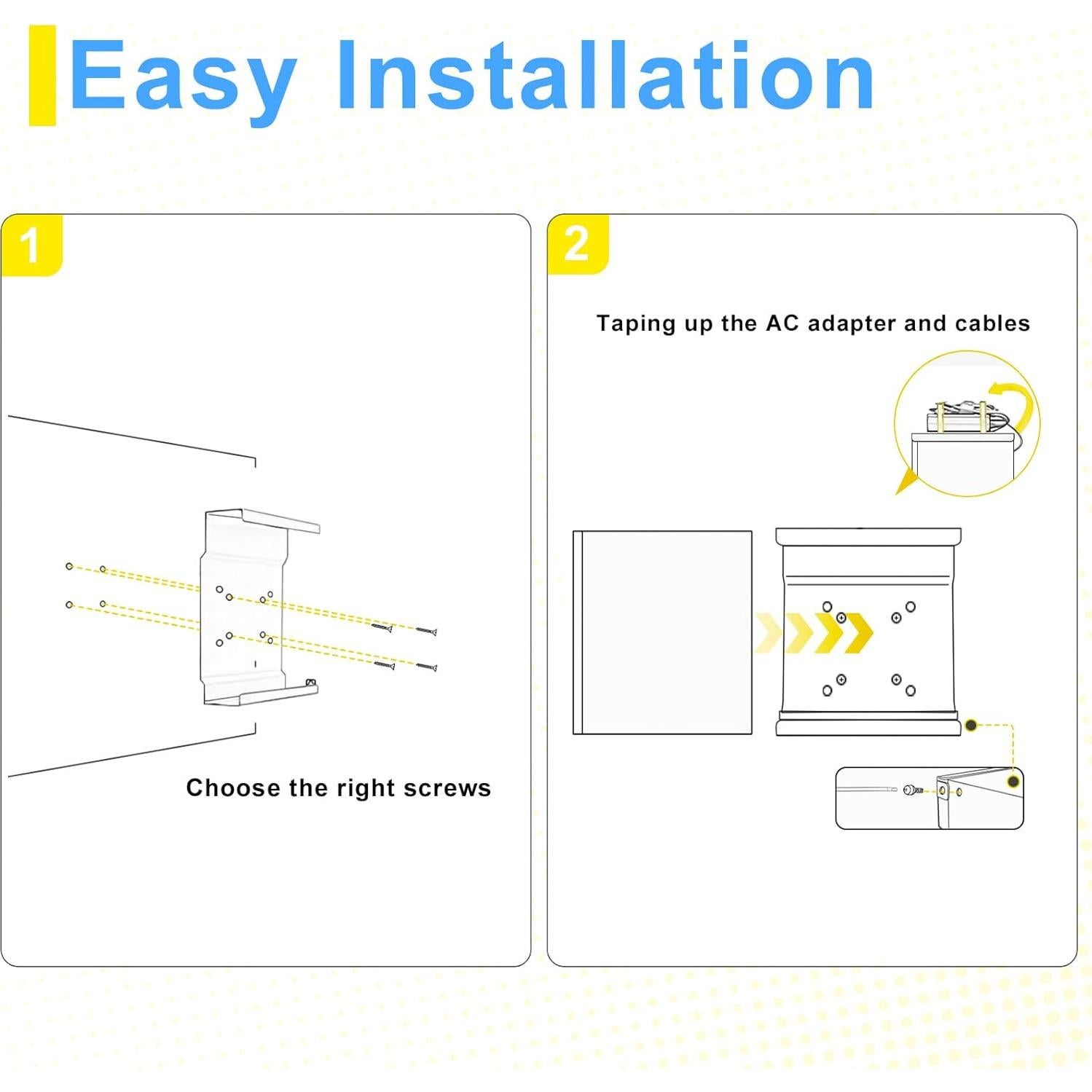 Easy Installation

1

Choose the right screws

2

Taping up the AC adapter and cables