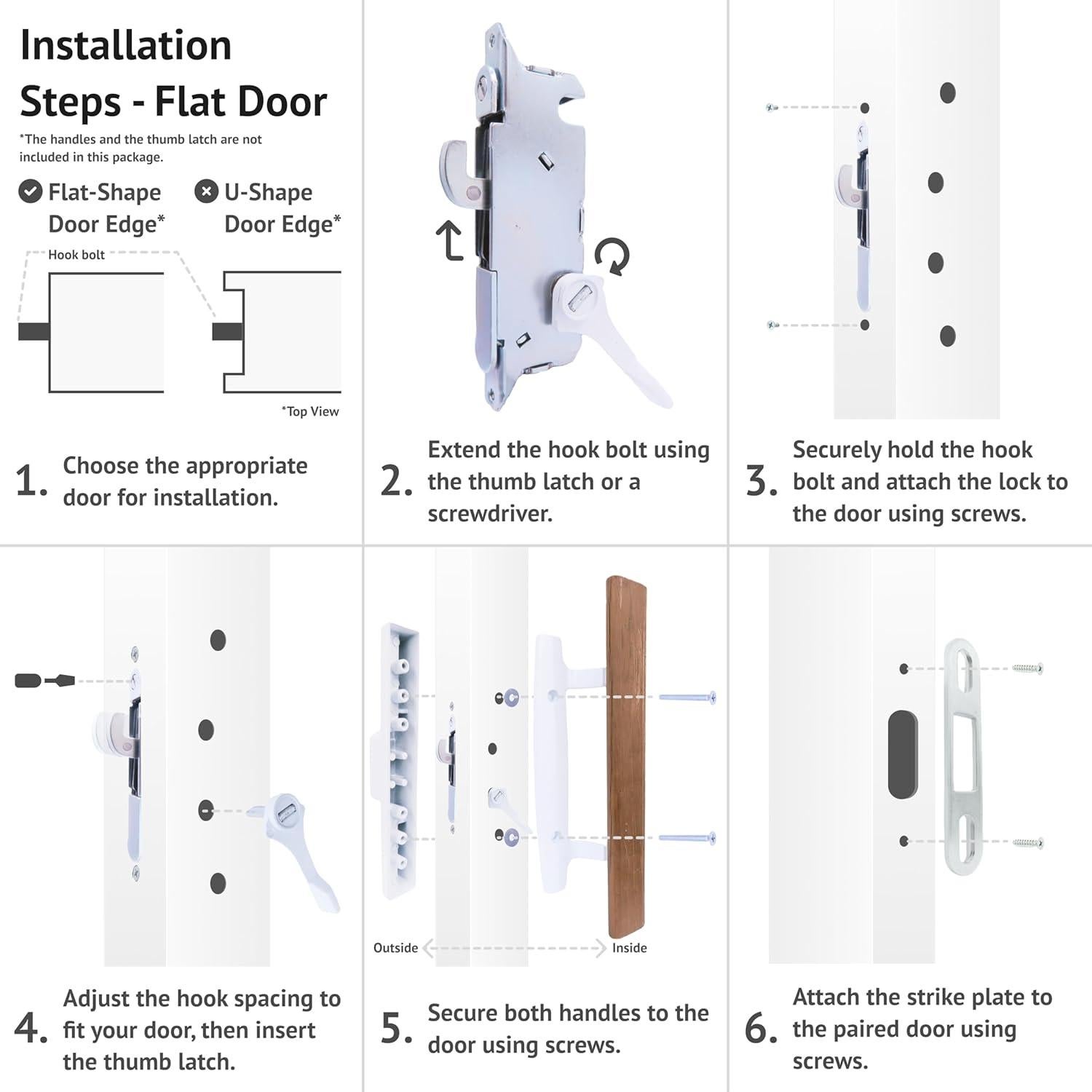 Installation Steps - Flat Door

*The handles and the thumb latch are not included in this package.

Flat-Shape Door Edge*

U-Shape Door Edge*

Hook bolt

*Top View

1. Choose the appropriate door for installation.

2. Extend the hook bolt using the thumb latch or a screwdriver.

3. Securely hold the hook bolt and attach the lock to the door using screws.

4. Adjust the hook spacing to fit your door, then insert the thumb latch.

Outside

Inside

5. Secure both handles to the door using screws.

6. Attach the strike plate to the paired door using screws.