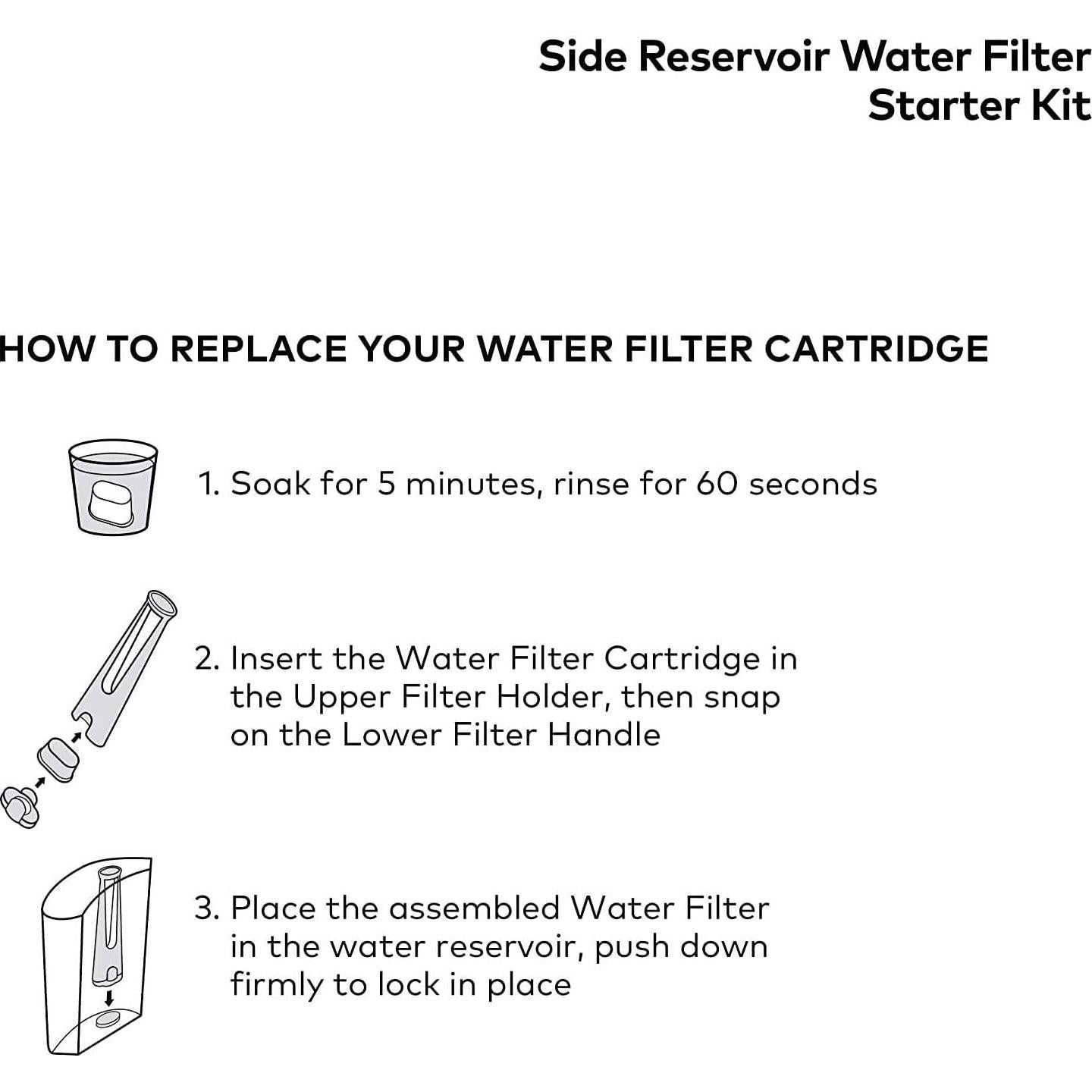 Side Reservoir Water Filter Starter Kit

HOW TO REPLACE YOUR WATER FILTER CARTRIDGE

1. Soak for 5 minutes, rinse for 60 seconds

2. Insert the Water Filter Cartridge in the Upper Filter Holder, then snap on the Lower Filter Handle

3. Place the assembled Water Filter in the water reservoir, push down firmly to lock in place