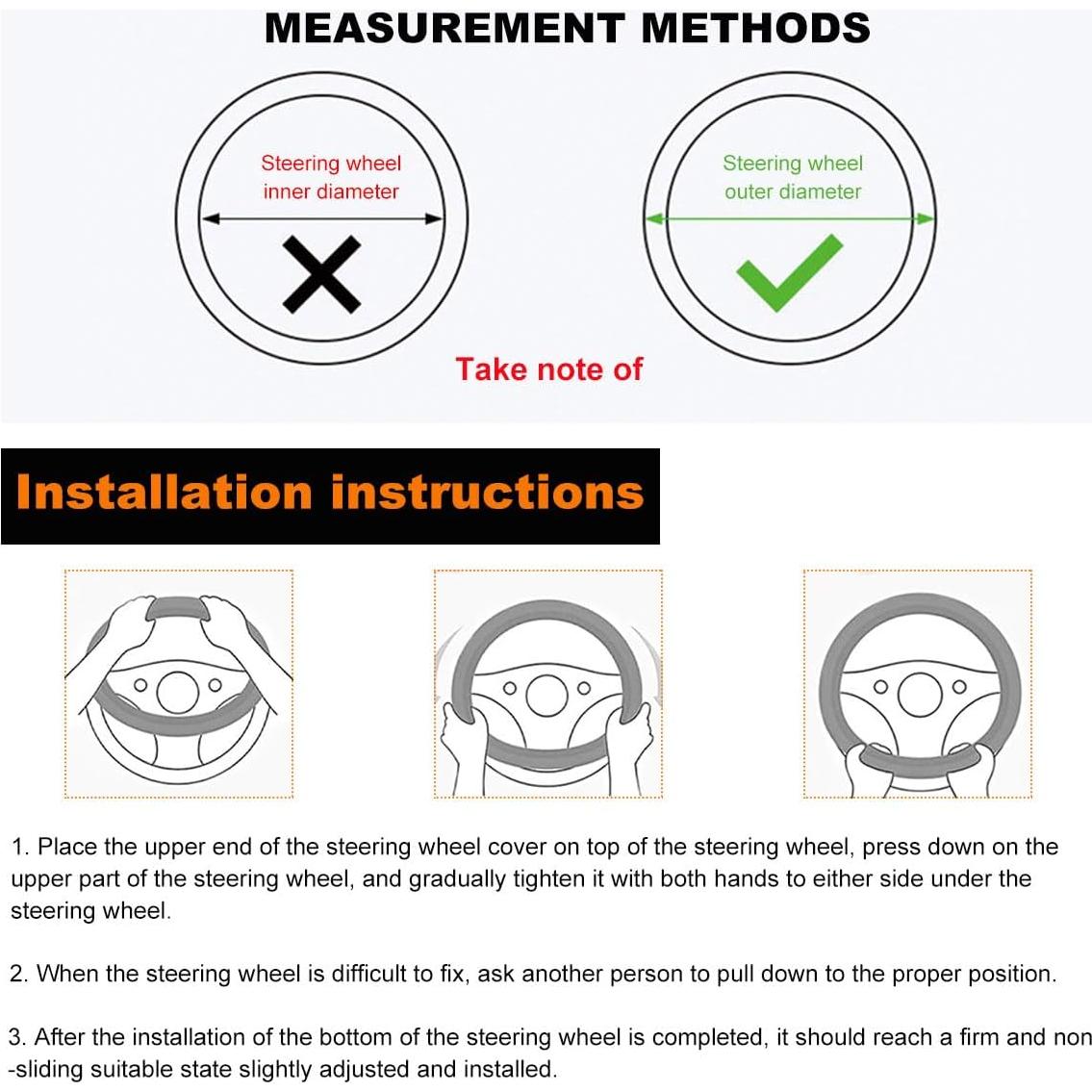 MEASUREMENT METHODS

Steering wheel inner diameter

Steering wheel outer diameter

Take note of

Installation instructions

1. Place the upper end of the steering wheel cover on top of the steering wheel, press down on the upper part of the steering wheel, and gradually tighten it with both hands to either side under the steering wheel.

2. When the steering wheel is difficult to fix, ask another person to pull down to the proper position.

3. After the installation of the bottom of the steering wheel is completed, it should reach a firm and non-sliding suitable state slightly adjusted and installed.